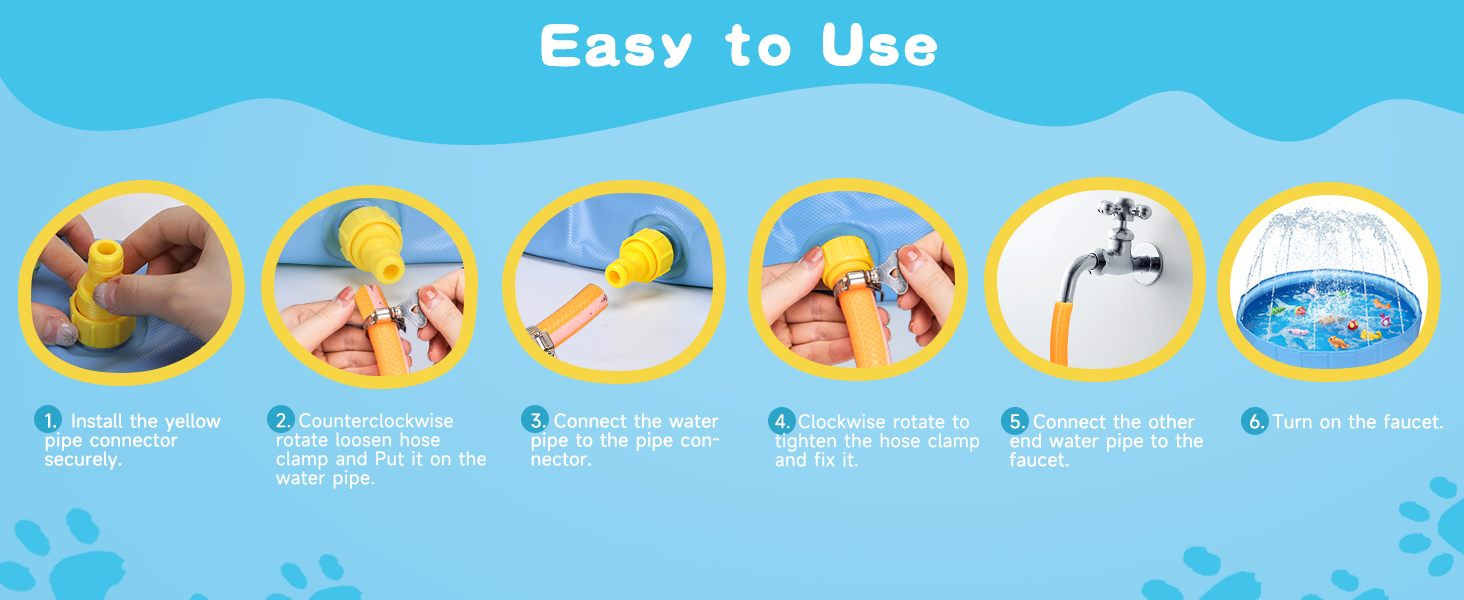 Easy to Use

1. Install the yellow pipe connector securely.

2. Counterclockwise rotate loosen hose clamp and Put it on the water pipe.

3. Connect the water pipe to the pipe connector.

4. Clockwise rotate to tighten the hose clamp and fix it.

5. Connect the other end water pipe to the faucet.

6. Turn on the faucet.