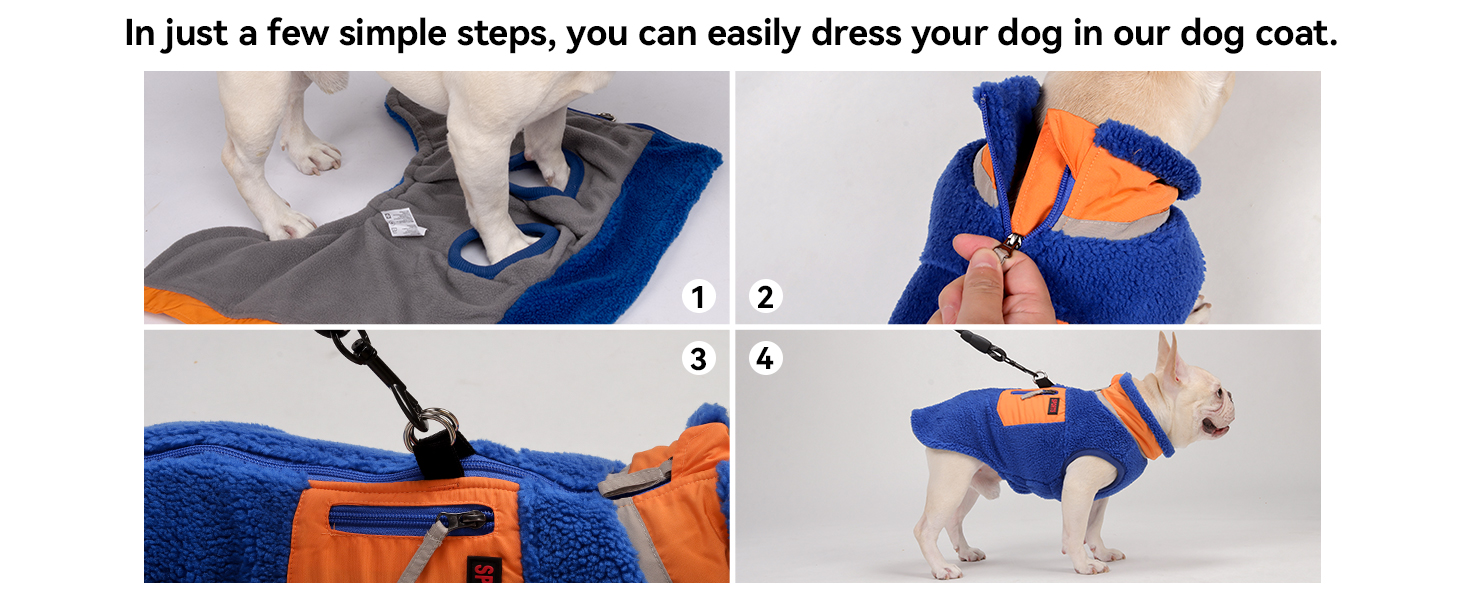 In just a few simple steps, you can easily dress your dog in our dog coat.

1

2

3

4

SP