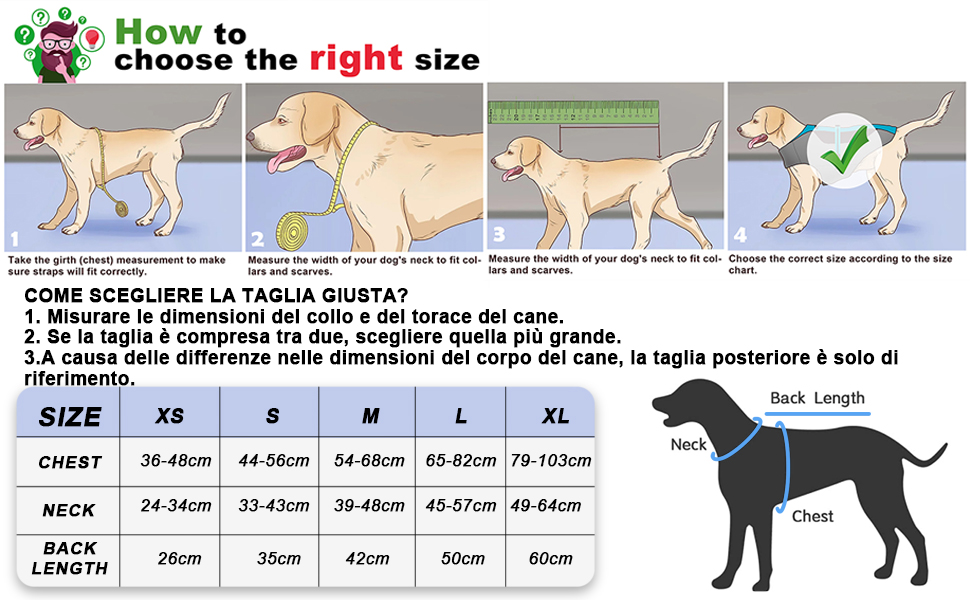 How to choose the right size

1
Take the girth (chest) measurement to make sure straps will fit correctly.

2
Measure the width of your dog's neck to fit collars and scarves.

3
Measure the width of your dog's neck to fit collars and scarves.

4
Choose the correct size according to the size chart.

COME SCEGLIERE LA TAGLIA GIUSTA?
1. Misurare le dimensioni del collo e del torace del cane.
2. Se la taglia è compresa tra due, scegliere quella più grande.
3.A causa delle differenze nelle dimensioni del corpo del cane, la taglia posteriore è solo di riferimento.

| SIZE | XS | S | M | L | XL |
|---|---|---|---|---|---|
| CHEST | 36-48cm | 44-56cm | 54-68cm | 65-82cm | 79-103cm |
| NECK | 24-34cm | 33-43cm | 39-48cm | 45-57cm | 49-64cm |
| BACK LENGTH | 26cm | 35cm | 42cm | 50cm | 60cm |

Back Length
Neck
Chest