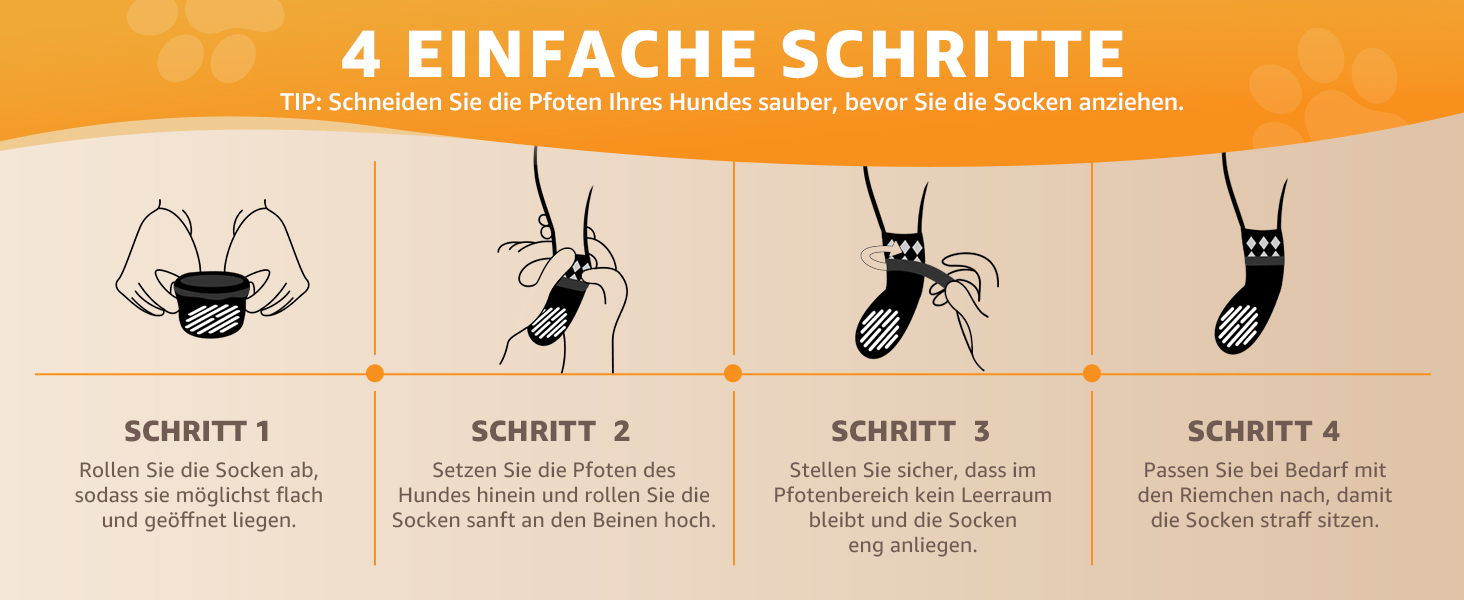 4 EINFACHE SCHRITTE

TIP: Schneiden Sie die Pfoten Ihres Hundes sauber, bevor Sie die Socken anziehen.

SCHRITT 1

Rollen Sie die Socken ab, sodass sie möglichst flach und geöffnet liegen.

SCHRITT 2

Setzen Sie die Pfoten des Hundes hinein und rollen Sie die Socken sanft an den Beinen hoch.

SCHRITT 3

Stellen Sie sicher, dass im Pfotenbereich kein Leerraum bleibt und die Socken eng anliegen.

SCHRITT 4

Passen Sie bei Bedarf mit den Riemchen nach, damit die Socken straff sitzen.