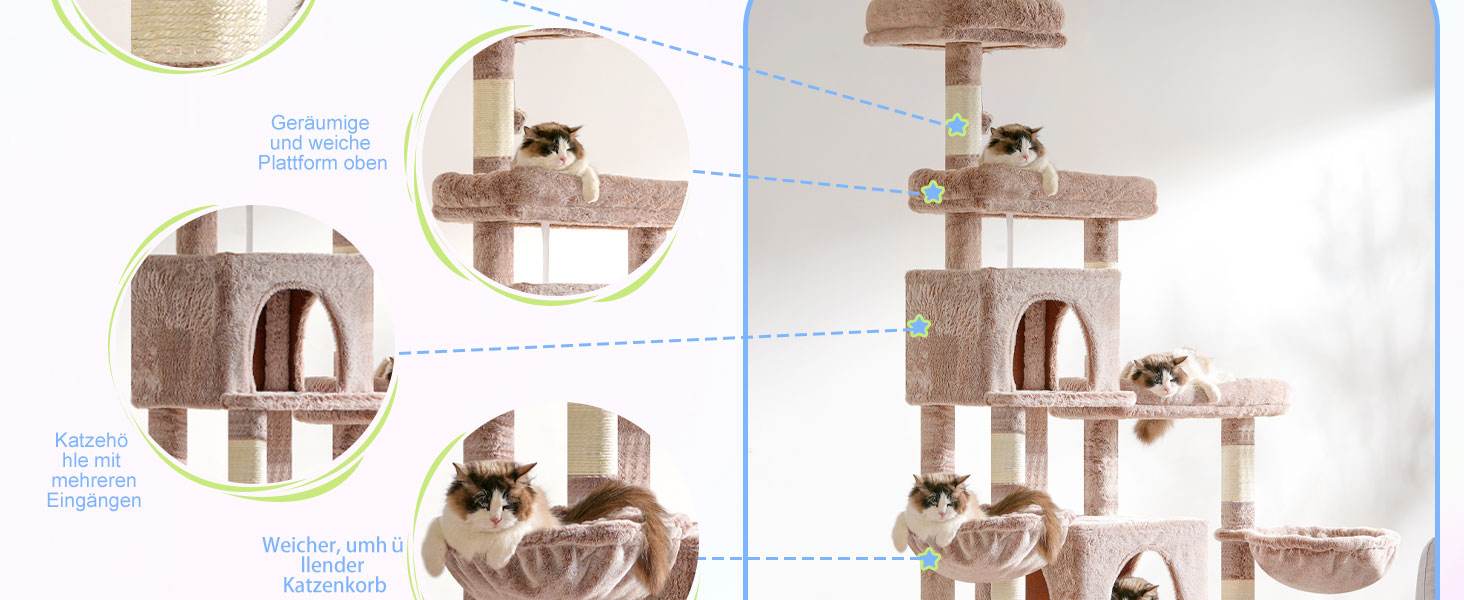 Geräumige und weiche Plattform oben

Katzehö hle mit mehreren Eingängen

Weicher, umh ü llender Katzenkorb