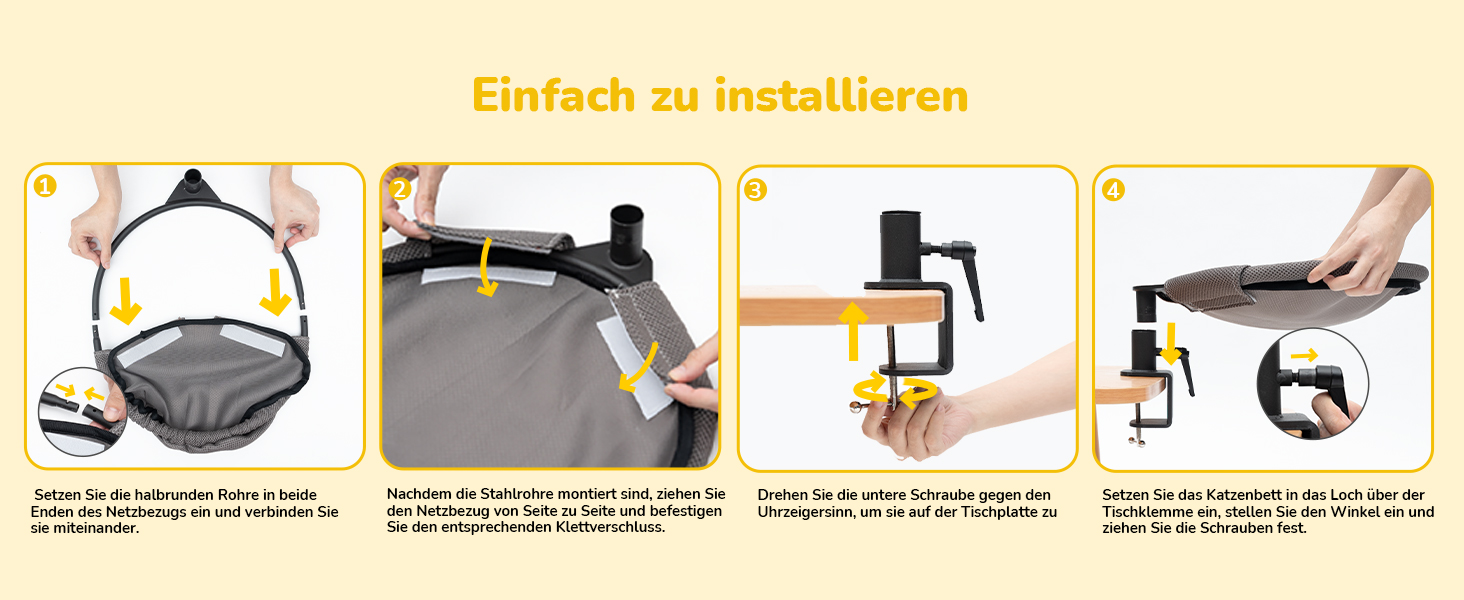 Einfach zu installieren

1

Setzen Sie die halbrunden Rohre in beide Enden des Netzbezugs ein und verbinden Sie sie miteinander.

2

Nachdem die Stahlrohre montiert sind, ziehen Sie den Netzbezug von Seite zu Seite und befestigen Sie den entsprechenden Klettverschluss.

3

Drehen Sie die untere Schraube gegen den Uhrzeigersinn, um sie auf der Tischplatte zu

4

Setzen Sie das Katzenbett in das Loch über der Tischklemme ein, stellen Sie den Winkel ein und ziehen Sie die Schrauben fest.