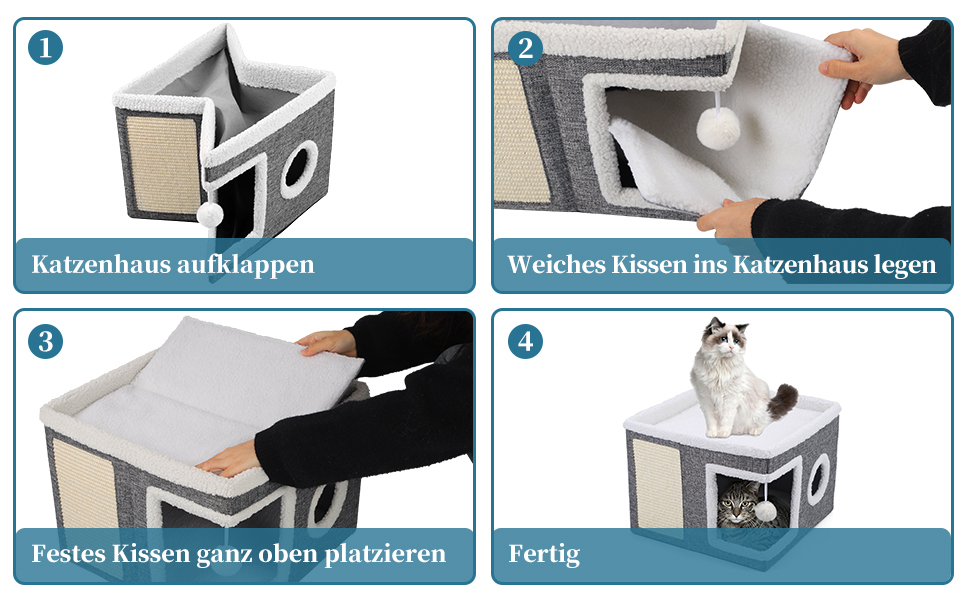 1
Katzenhaus aufklappen

2
Weiches Kissen ins Katzenhaus legen

3
Festes Kissen ganz oben platzieren

4
Fertig