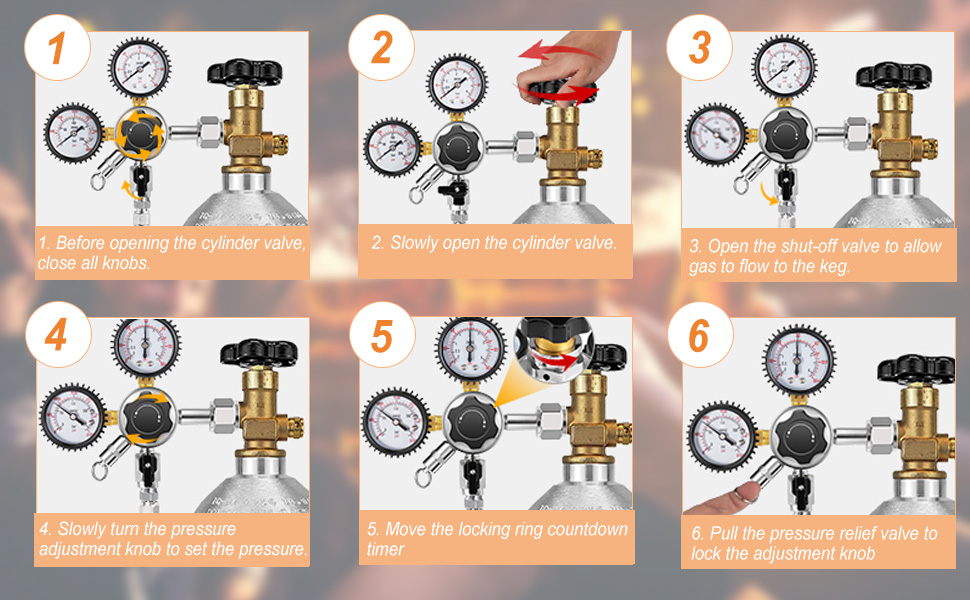 1

1. Before opening the cylinder valve, close all knobs.

2

2. Slowly open the cylinder valve.

3

3. Open the shut-off valve to allow gas to flow to the keg.

4

4. Slowly turn the pressure adjustment knob to set the pressure.

5

5. Move the locking ring countdown timer

6

6. Pull the pressure relief valve to lock the adjustment knob