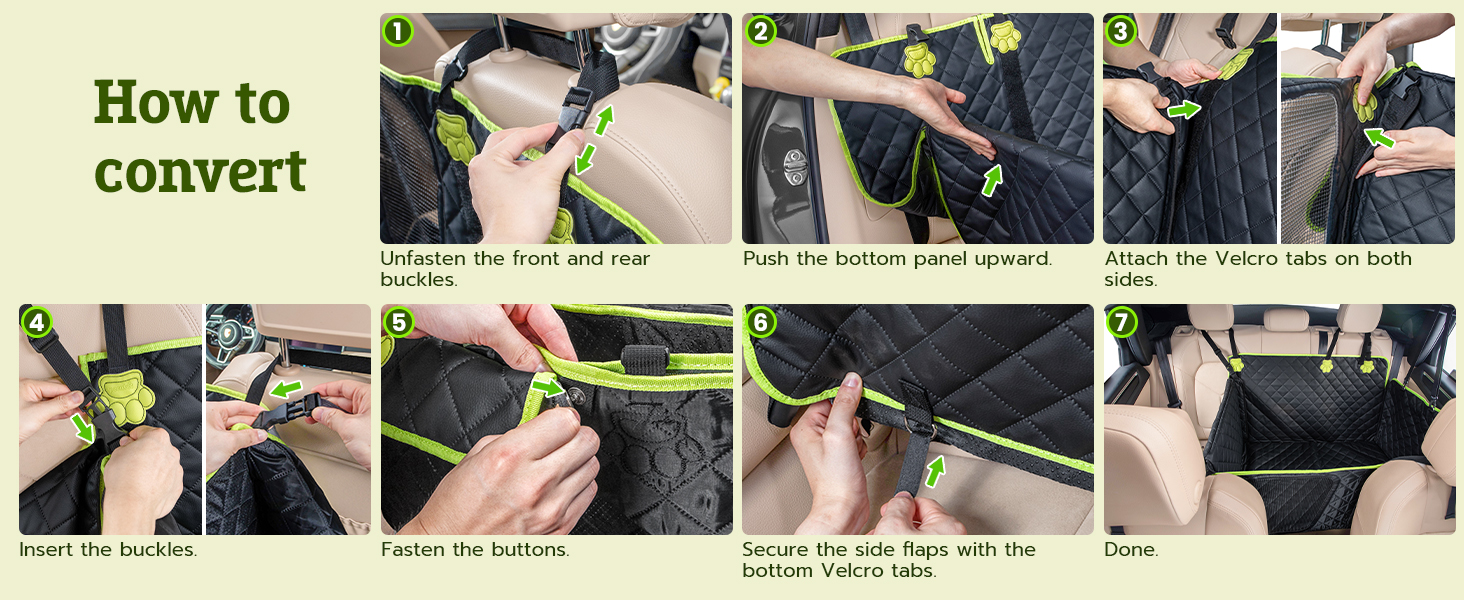 How to convert

1
Unfasten the front and rear buckles.

2
Push the bottom panel upward.

3
Attach the Velcro tabs on both sides.

4
Insert the buckles.

5
Fasten the buttons.

6
Secure the side flaps with the bottom Velcro tabs.

7
Done.