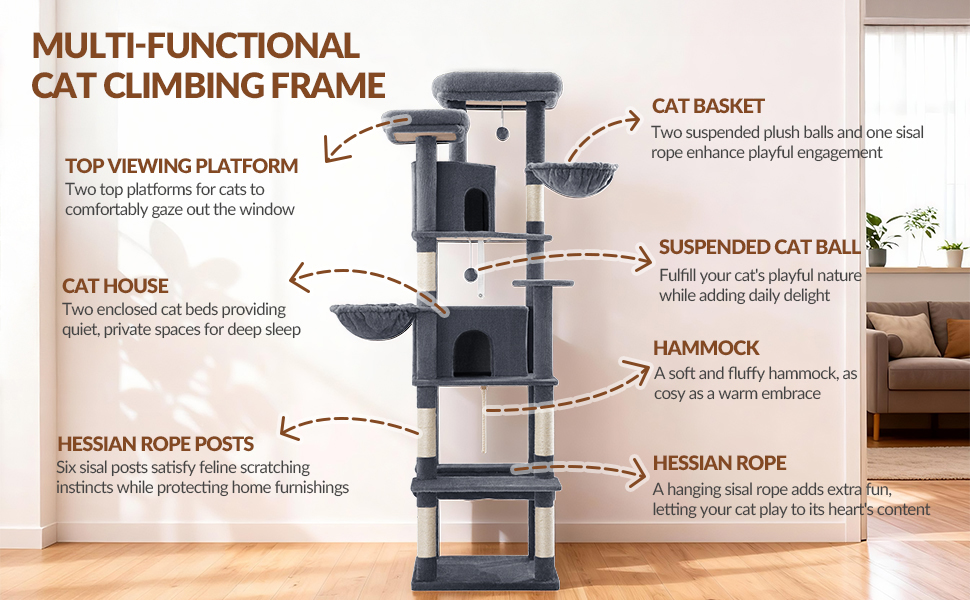 MULTI-FUNCTIONAL CAT CLIMBING FRAME

TOP VIEWING PLATFORM
Two top platforms for cats to comfortably gaze out the window

CAT HOUSE
Two enclosed cat beds providing quiet, private spaces for deep sleep

HESSIAN ROPE POSTS
Six sisal posts satisfy feline scratching instincts while protecting home furnishings

CAT BASKET
Two suspended plush balls and one sisal rope enhance playful engagement

SUSPENDED CAT BALL
Fulfill your cat's playful nature while adding daily delight

HAMMOCK
A soft and fluffy hammock, as cosy as a warm embrace

HESSIAN ROPE
A hanging sisal rope adds extra fun, letting your cat play to its heart's content