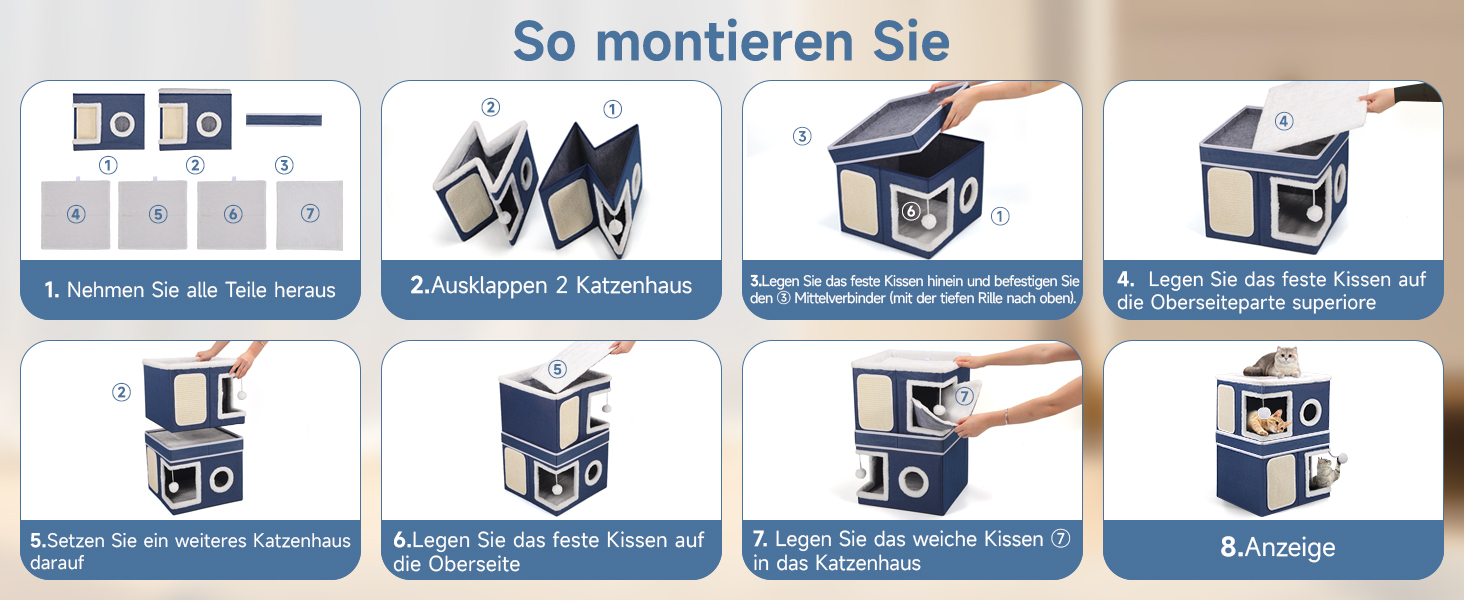 So montieren Sie

①
②
③
④
⑤
⑥
⑦

1. Nehmen Sie alle Teile heraus

②
①

2.Ausklappen 2 Katzenhaus

③
⑥
①

3.Legen Sie das feste Kissen hinein und befestigen Sie den ③ Mittelverbinder (mit der tiefen Rille nach oben).

④

4. Legen Sie das feste Kissen auf die Oberseiteparte superiore

②

5.Setzen Sie ein weiteres Katzenhaus darauf

⑤

6.Legen Sie das feste Kissen auf die Oberseite

⑦

7. Legen Sie das weiche Kissen ⑦ in das Katzenhaus

8.Anzeige