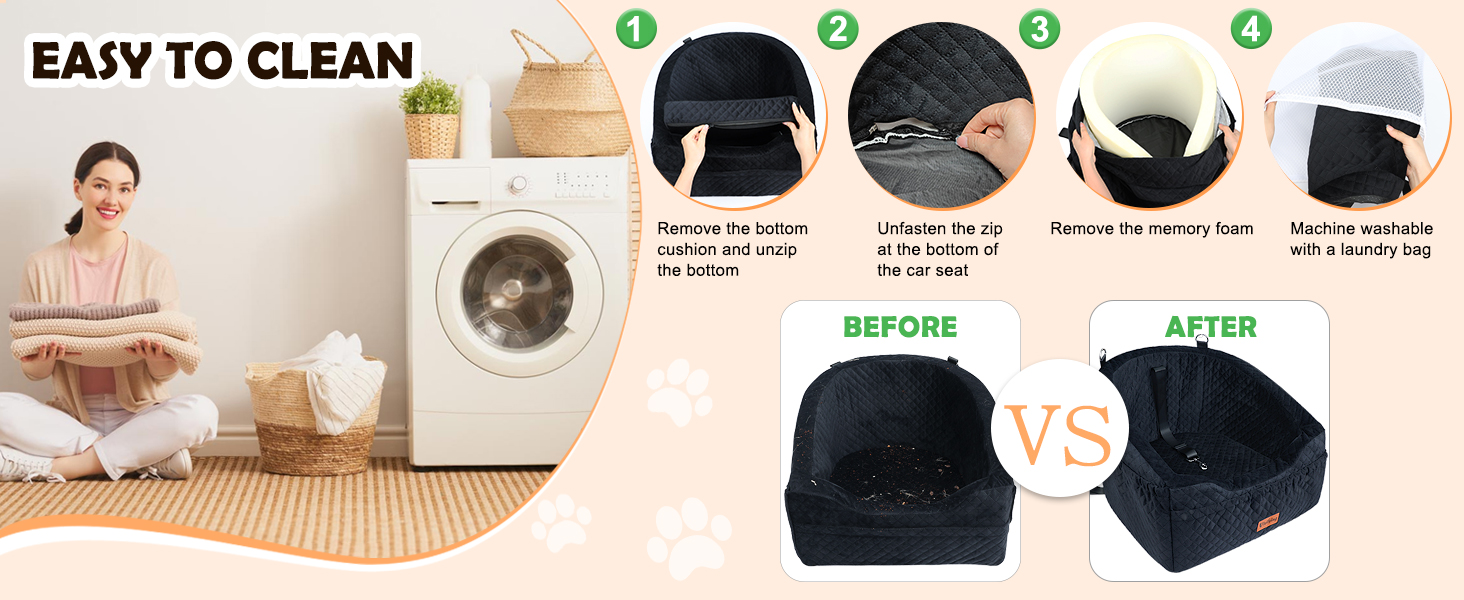 EASY TO CLEAN

1
Remove the bottom cushion and unzip the bottom

2
Unfasten the zip at the bottom of the car seat

3
Remove the memory foam

4
Machine washable with a laundry bag

BEFORE

VS

AFTER