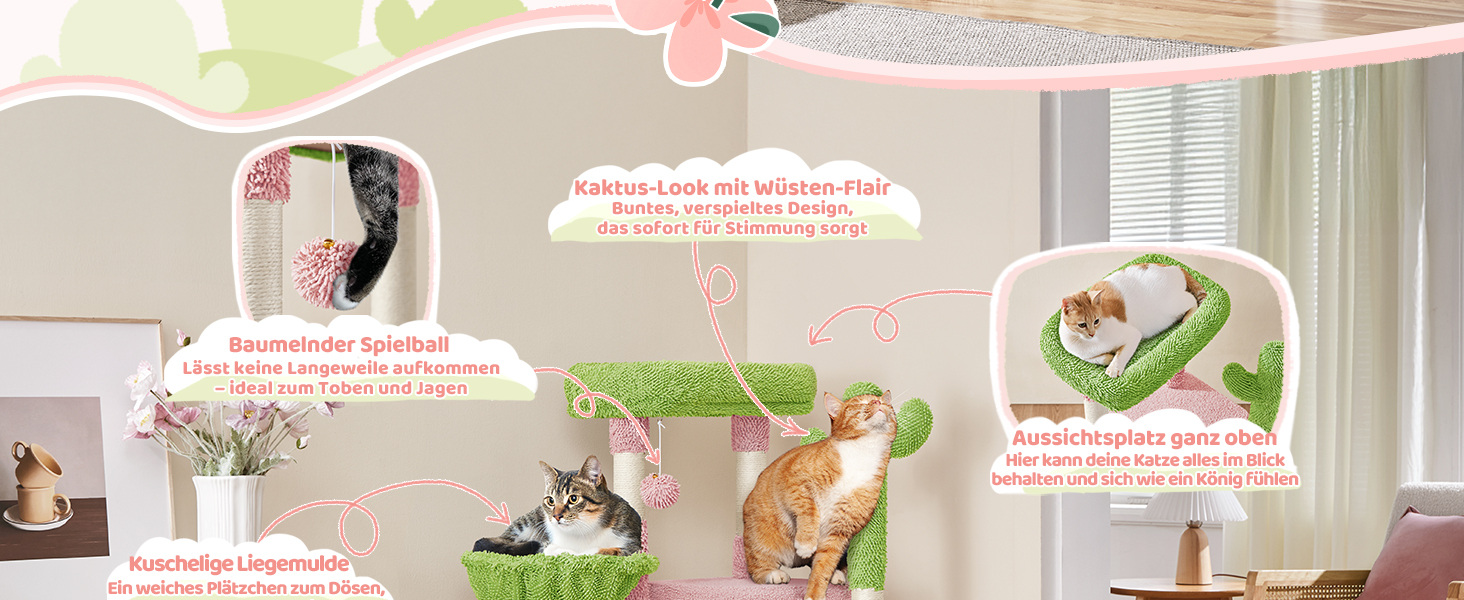 Kaktus-Look mit Wüsten-Flair
Buntes, verspieltes Design, das sofort für Stimmung sorgt

Baumelnder Spielball
Lässt keine Langeweile aufkommen – ideal zum Toben und Jagen

Aussichtsplatz ganz oben
Hier kann deine Katze alles im Blick behalten und sich wie ein König fühlen

Kuschelige Liegemulde
Ein weiches Plätzchen zum Dösen,