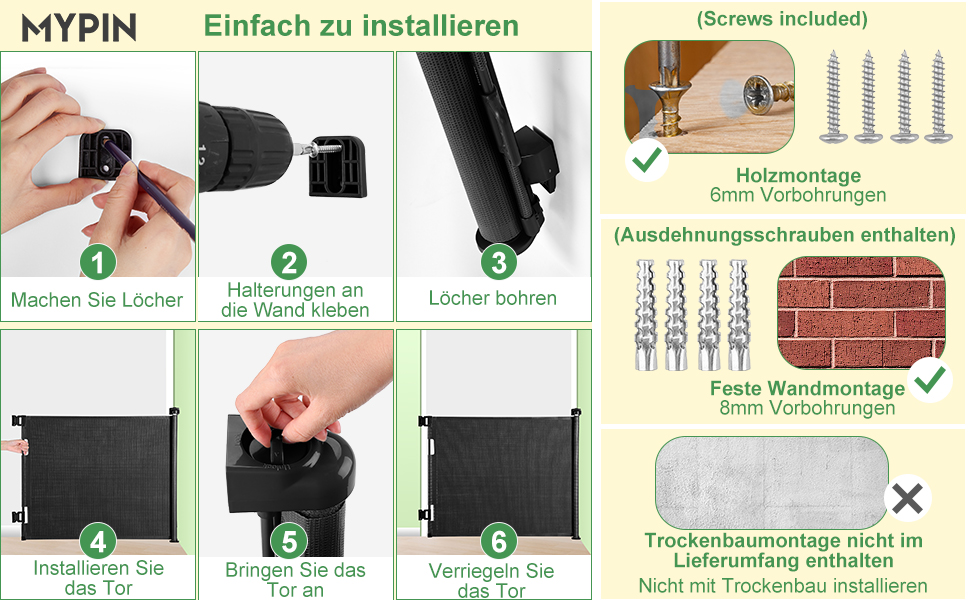 MYPIN

Einfach zu installieren

1
Machen Sie Löcher

2
Halterungen an die Wand kleben

3
Löcher bohren

4
Installieren Sie das Tor

5
Bringen Sie das Tor an

6
Verriegeln Sie das Tor

(Screws included)

Holzmontage
6mm Vorbohrungen

(Ausdehnungsschrauben enthalten)

Feste Wandmontage
8mm Vorbohrungen

Trockenbaumontage nicht im Lieferumfang enthalten
Nicht mit Trockenbau installieren