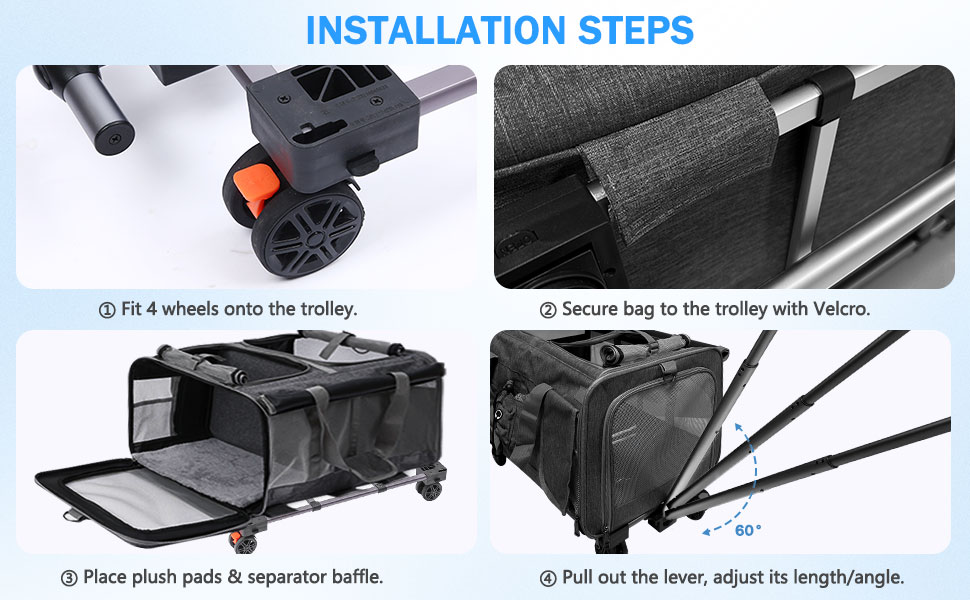 INSTALLATION STEPS

① Fit 4 wheels onto the trolley.

② Secure bag to the trolley with Velcro.

③ Place plush pads & separator baffle.

60°

④ Pull out the lever, adjust its length/angle.