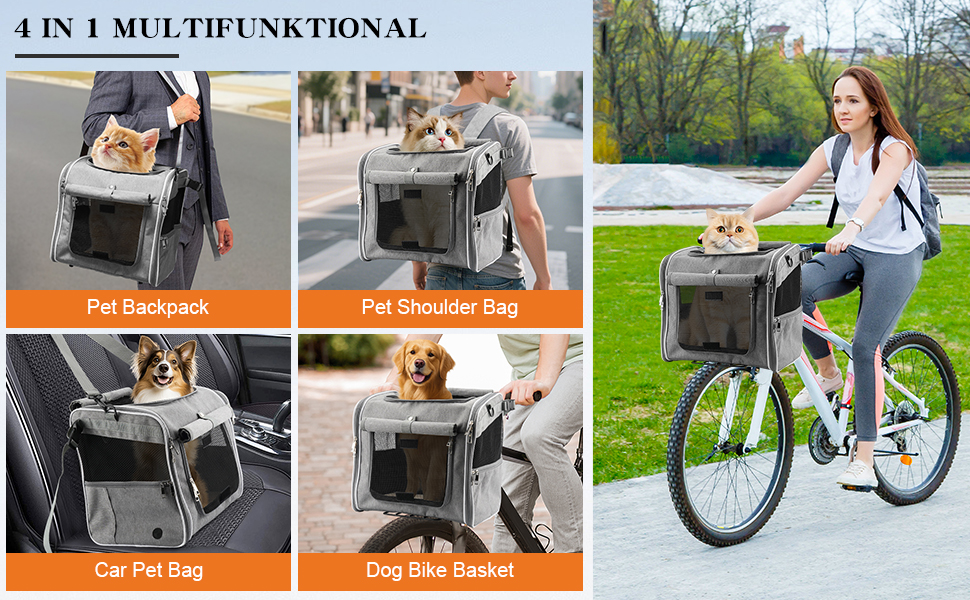 4 IN 1 MULTIFUNKTIONAL

Pet Backpack

Pet Shoulder Bag

Car Pet Bag

Dog Bike Basket