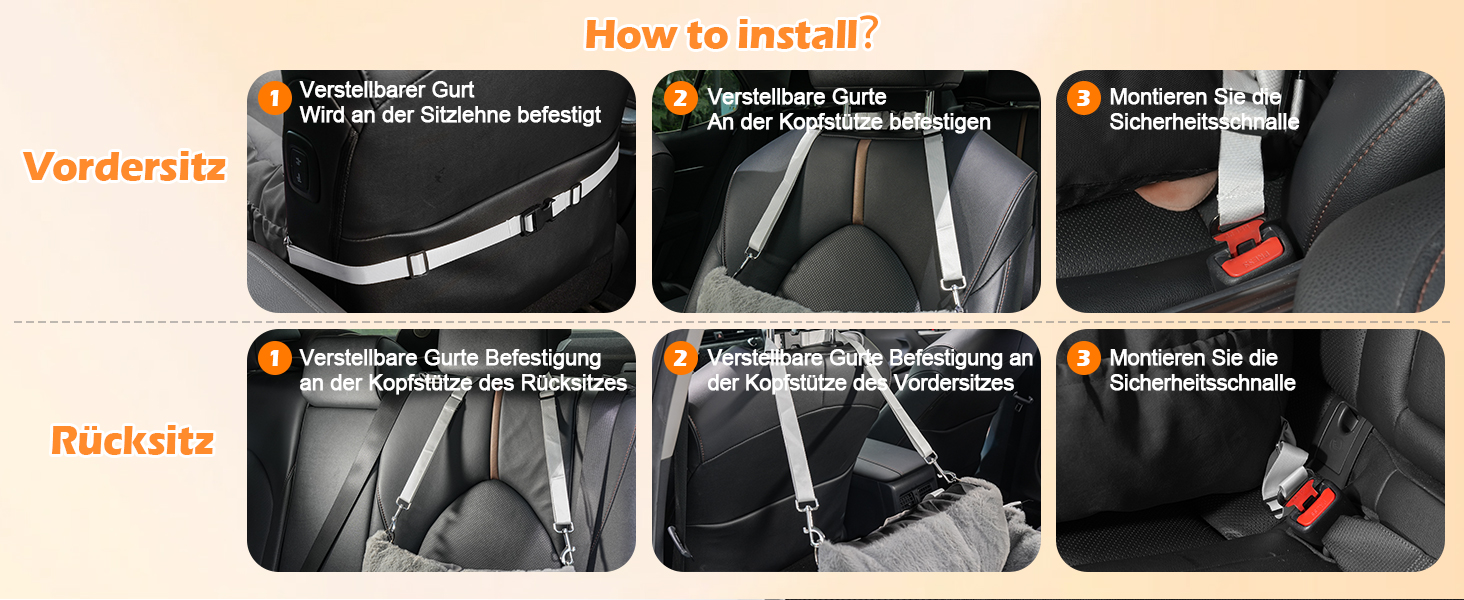 How to install?

Vordersitz

1 Verstellbarer Gurt
Wird an der Sitzlehne befestigt

2 Verstellbare Gurte
An der Kopfstütze befestigen

3 Montieren Sie die Sicherheitsschnalle

Rücksitz

1 Verstellbare Gurte Befestigung an der Kopfstütze des Rücksitzes

2 Verstellbare Gurte Befestigung an der Kopfstütze des Vordersitzes

3 Montieren Sie die Sicherheitsschnalle