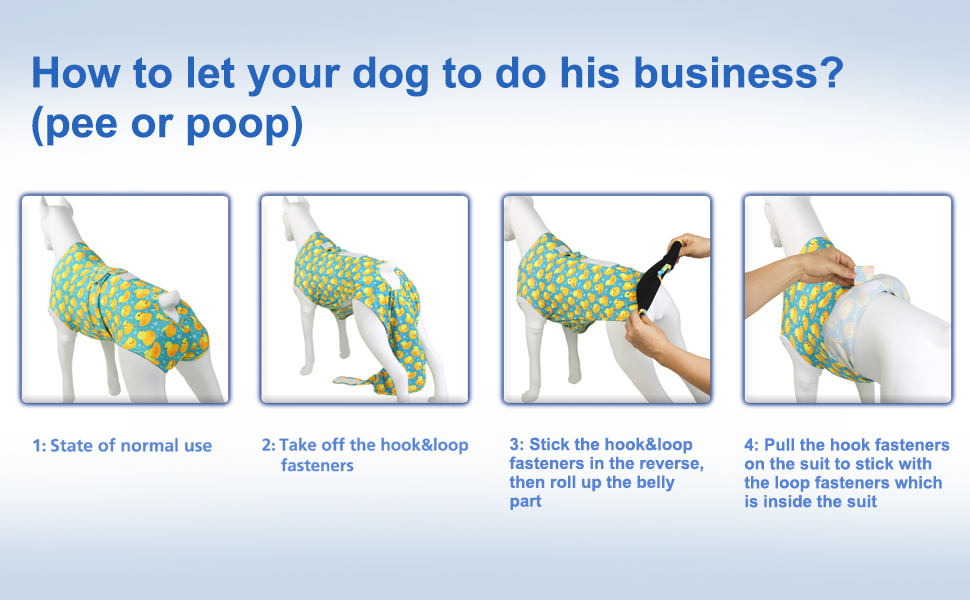 How to let your dog to do his business? (pee or poop)

1: State of normal use

2: Take off the hook&loop fasteners

3: Stick the hook&loop fasteners in the reverse, then roll up the belly part

4: Pull the hook fasteners on the suit to stick with the loop fasteners which is inside the suit