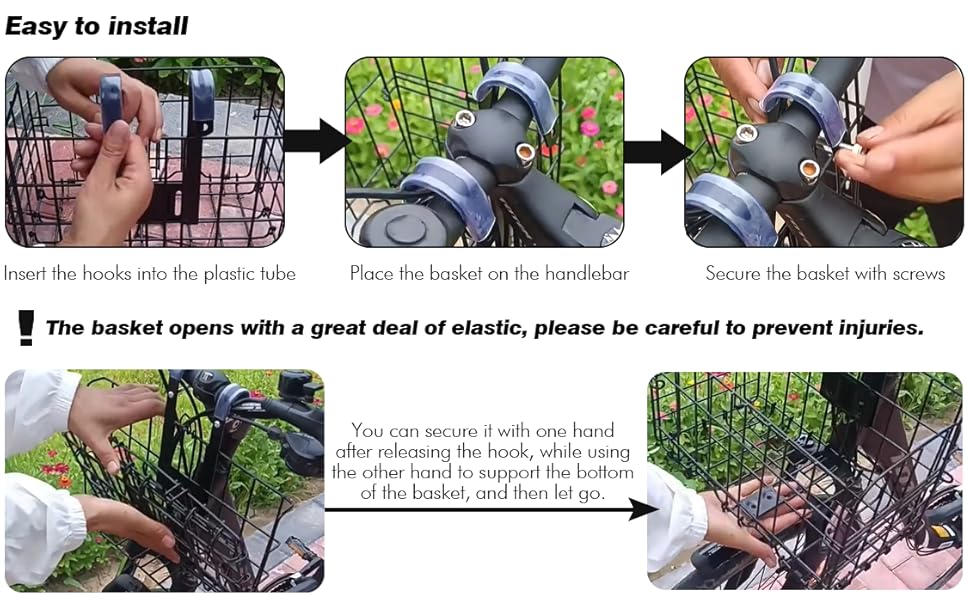 Easy to install

Insert the hooks into the plastic tube

Place the basket on the handlebar

Secure the basket with screws

! The basket opens with a great deal of elastic, please be careful to prevent injuries.

You can secure it with one hand after releasing the hook, while using the other hand to support the bottom of the basket, and then let go.