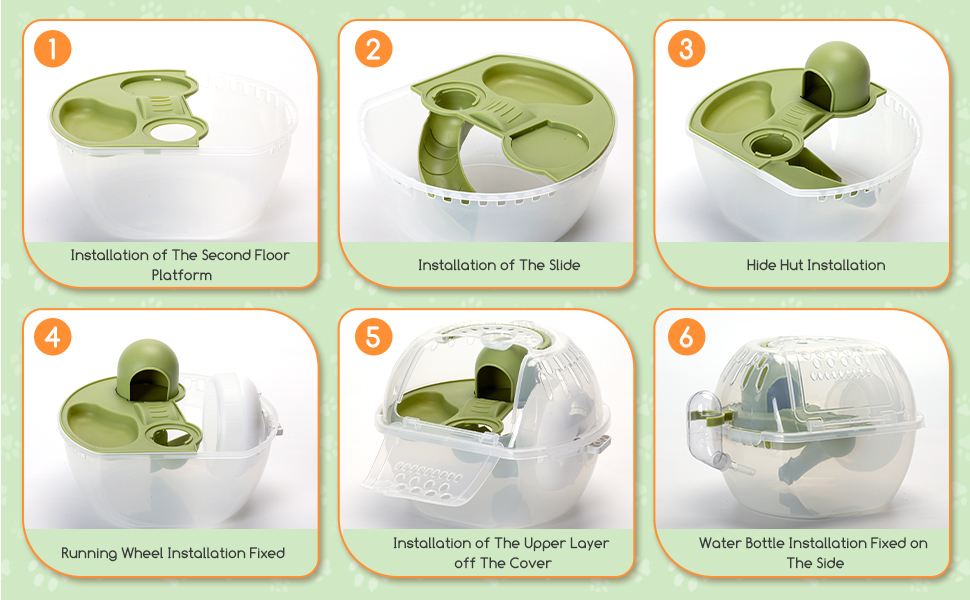 1
Installation of The Second Floor Platform

2
Installation of The Slide

3
Hide Hut Installation

4
Running Wheel Installation Fixed

5
Installation of The Upper Layer off The Cover

6
Water Bottle Installation Fixed on The Side