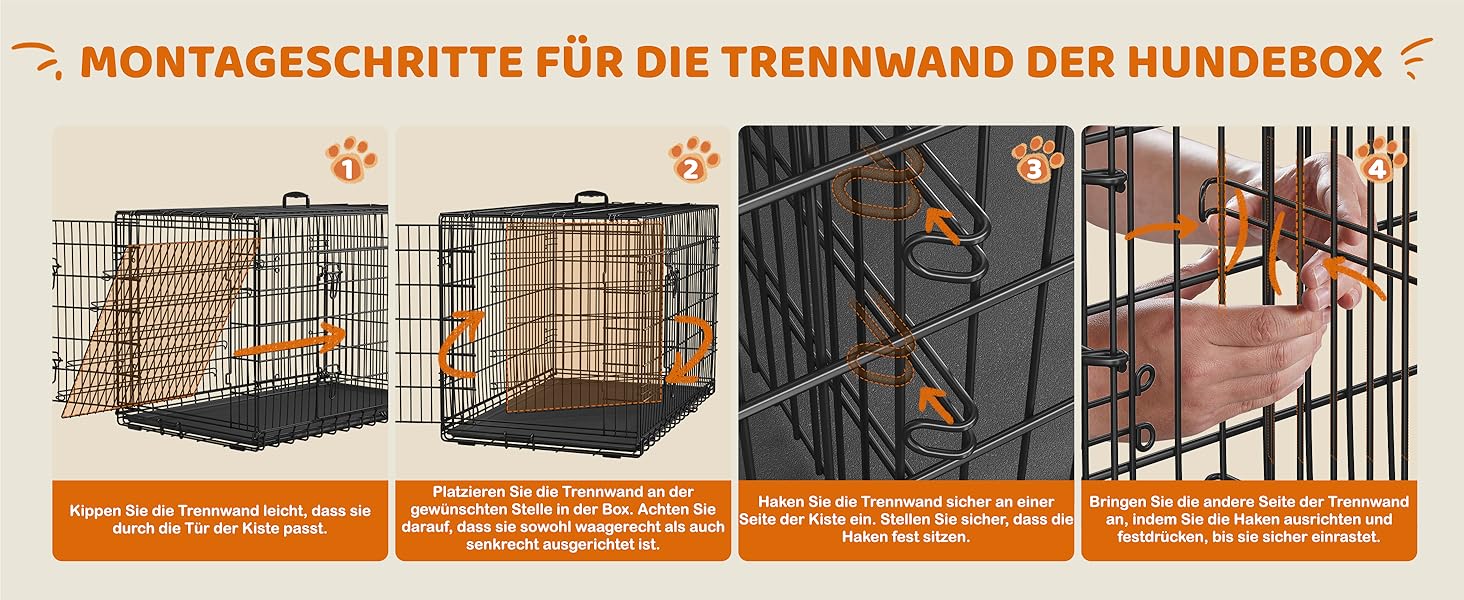 MONTAGESCHRITTE FÜR DIE TRENNWAND DER HUNDEBOX

1

Kippen Sie die Trennwand leicht, dass sie durch die Tür der Kiste passt.

2

Platzieren Sie die Trennwand an der gewünschten Stelle in der Box. Achten Sie darauf, dass sie sowohl waagerecht als auch senkrecht ausgerichtet ist.

3

Haken Sie die Trennwand sicher an einer Seite der Kiste ein. Stellen Sie sicher, dass die Haken fest sitzen.

4

Bringen Sie die andere Seite der Trennwand an, indem Sie die Haken ausrichten und festdrücken, bis sie sicher einrastet.