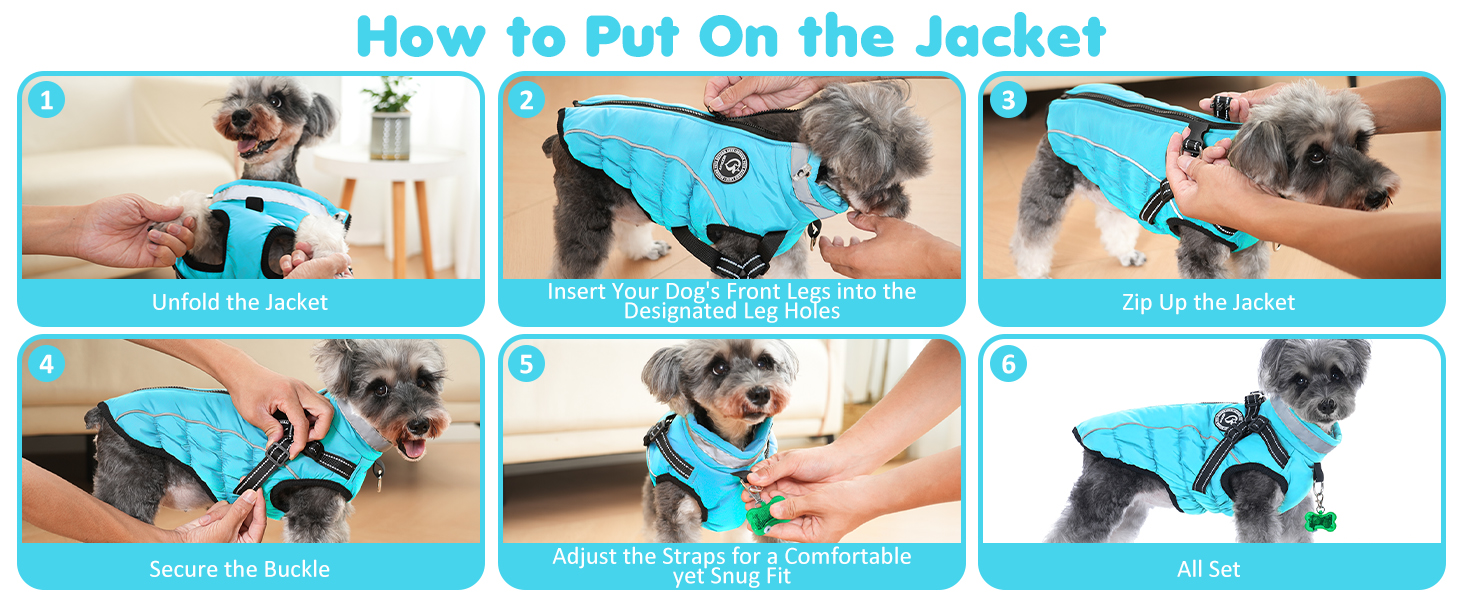 How to Put On the Jacket

1

Unfold the Jacket

2

Insert Your Dog's Front Legs into the Designated Leg Holes

3

Zip Up the Jacket

4

Secure the Buckle

5

Adjust the Straps for a Comfortable yet Snug Fit

6

All Set