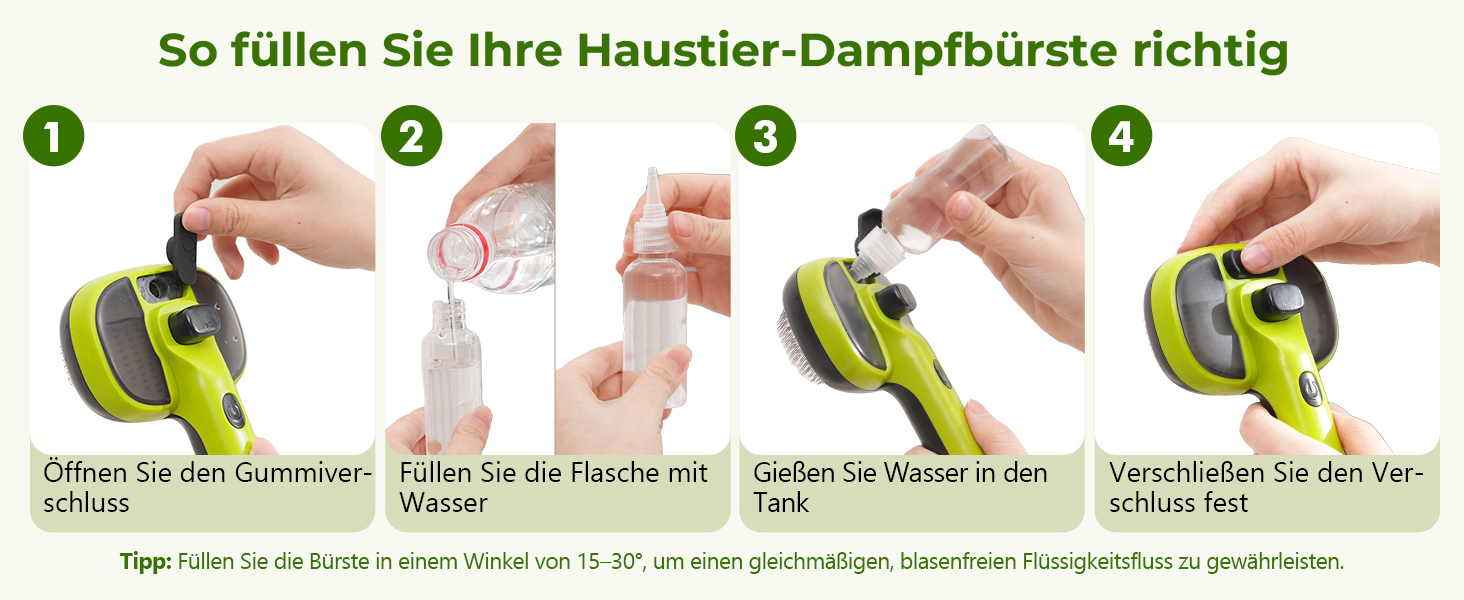 So füllen Sie Ihre Haustier-Dampfbürste richtig

1
Öffnen Sie den Gummiverschluss

2
Füllen Sie die Flasche mit Wasser

3
Gießen Sie Wasser in den Tank

4
Verschließen Sie den Verschluss fest

Tipp: Füllen Sie die Bürste in einem Winkel von 15–30°, um einen gleichmäßigen, blasenfreien Flüssigkeitsfluss zu gewährleisten.