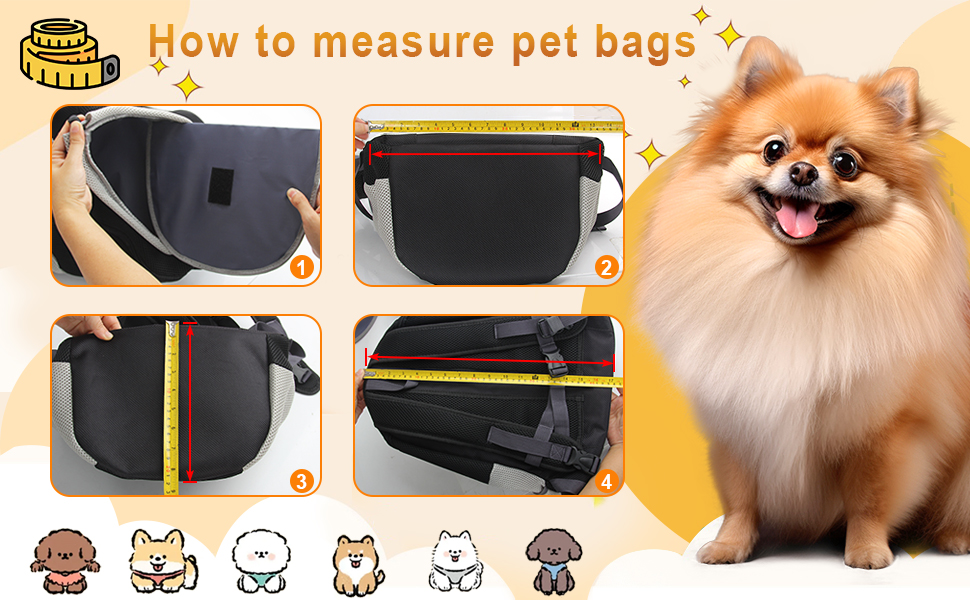 How to measure pet bags

1

2

3

4