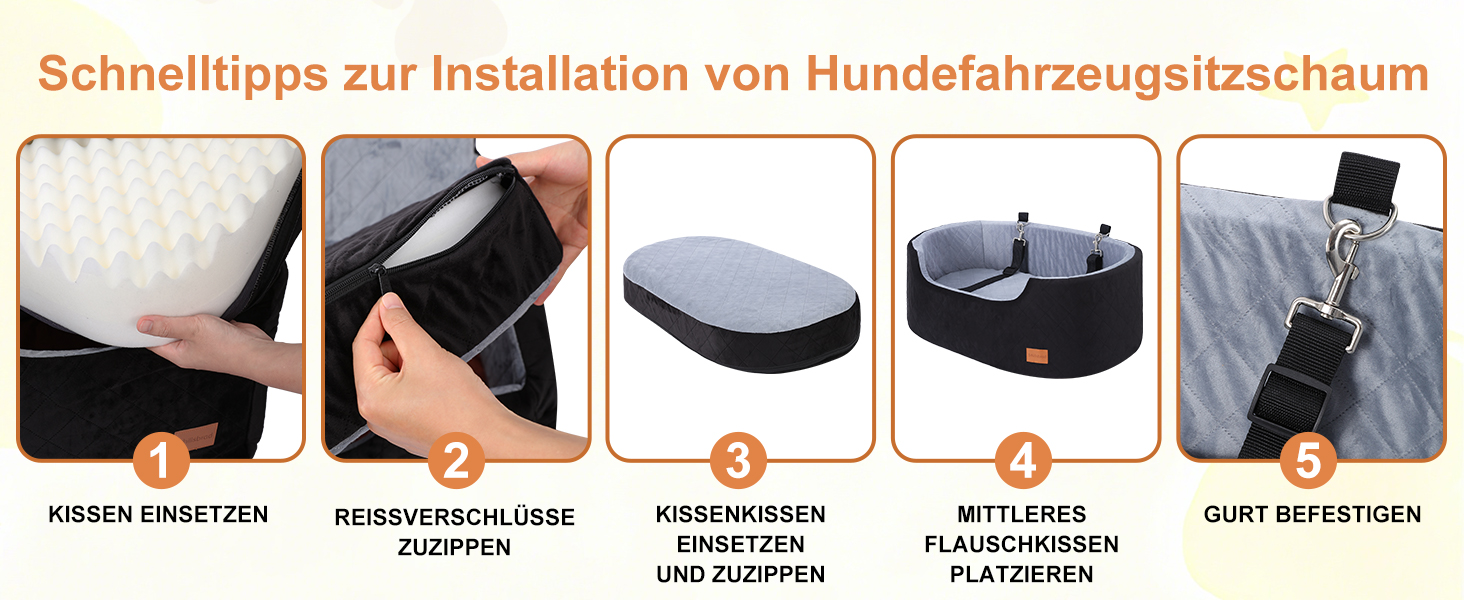 Schnelltipps zur Installation von Hundefahrzeugsitzschaum

1
KISSEN EINSETZEN

2
REISSVERSCHLÜSSE ZUZIPPEN

3
KISSENKISSEN EINSETZEN UND ZUZIPPEN

4
MITTLERES FLAUSCHKISSEN PLATZIEREN

5
GURT BEFESTIGEN