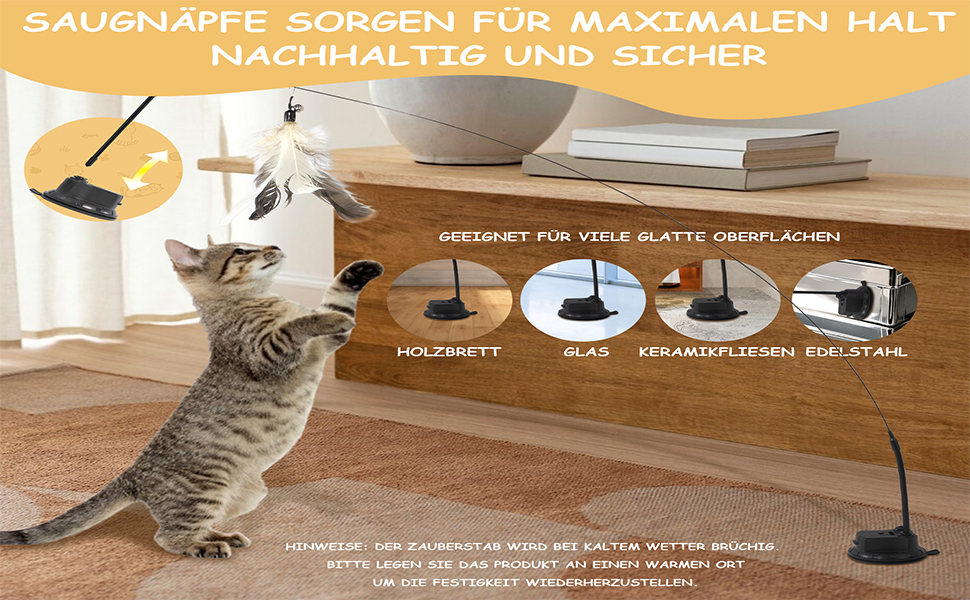 SAUGNÄPFE SORGEN FÜR MAXIMALEN HALT
NACHHALTIG UND SICHER

GEEIGNET FÜR VIELE GLATTE OBERFLÄCHEN

HOLZBRETT

GLAS

KERAMIKFLIESEN

EDELSTAHL

HINWEISE: DER ZAUBERSTAB WIRD BEI KALTEM WETTER BRÜCHIG. BITTE LEGEN SIE DAS PRODUKT AN EINEN WARMEN ORT UM DIE FESTIGKEIT WIEDERHERZUSTELLEN.