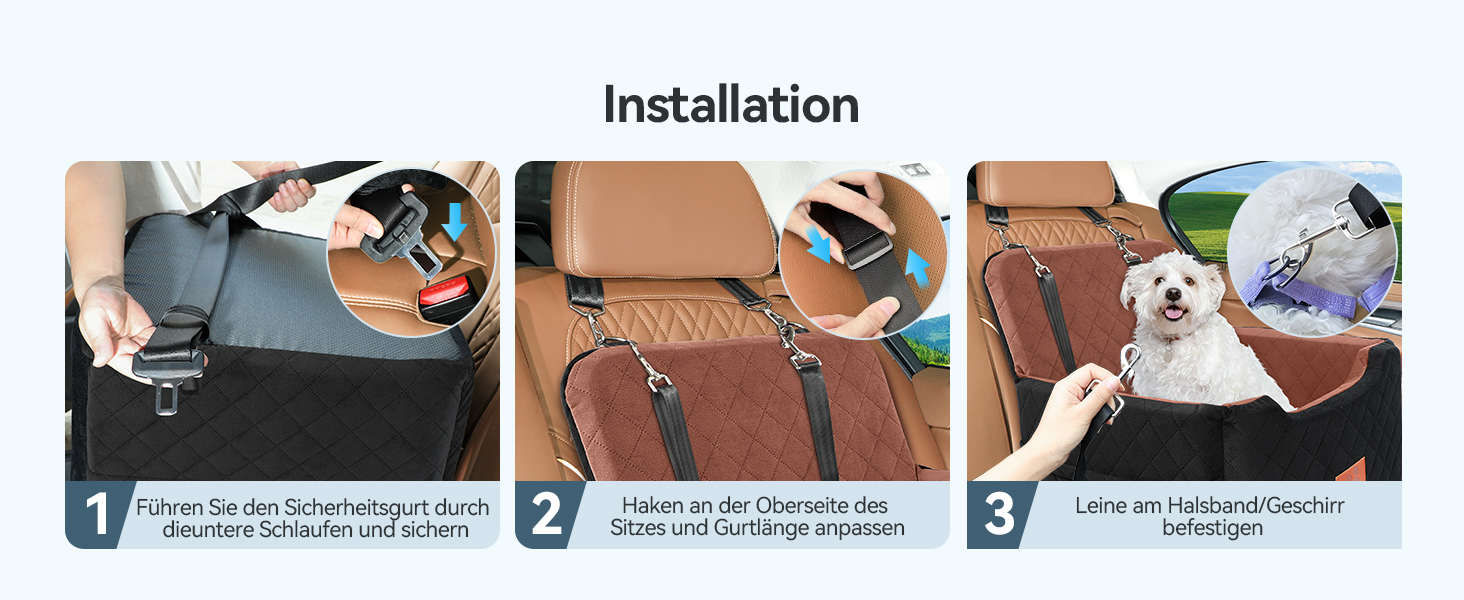 Installation

1 Führen Sie den Sicherheitsgurt durch dieuntere Schlaufen und sichern

2 Haken an der Oberseite des Sitzes und Gurtlänge anpassen

3 Leine am Halsband/Geschirr befestigen