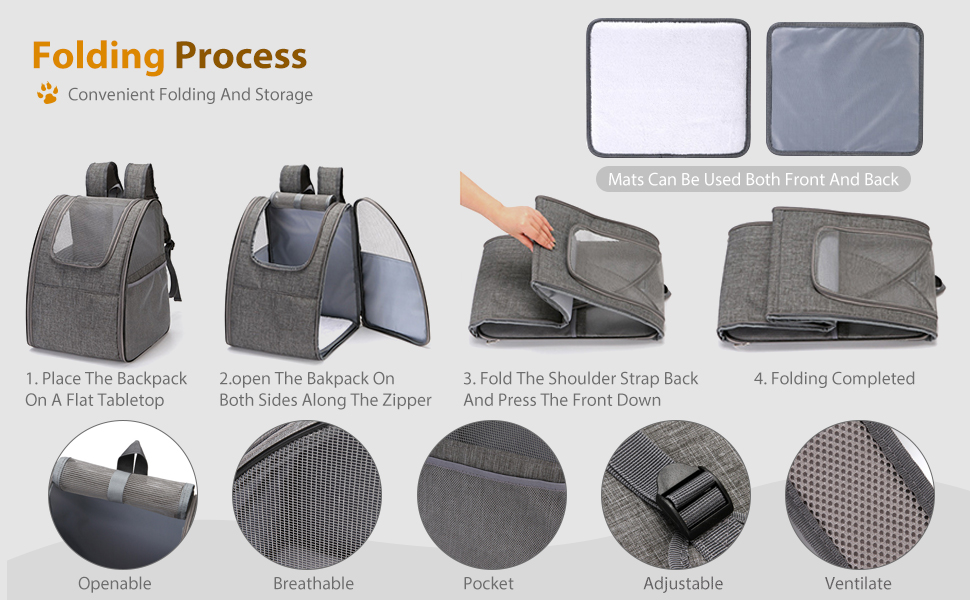 Folding Process
Convenient Folding And Storage

Mats Can Be Used Both Front And Back

1. Place The Backpack On A Flat Tabletop

2.open The Bakpack On Both Sides Along The Zipper

3. Fold The Shoulder Strap Back And Press The Front Down

4. Folding Completed

Openable

Breathable

Pocket

Adjustable

Ventilate