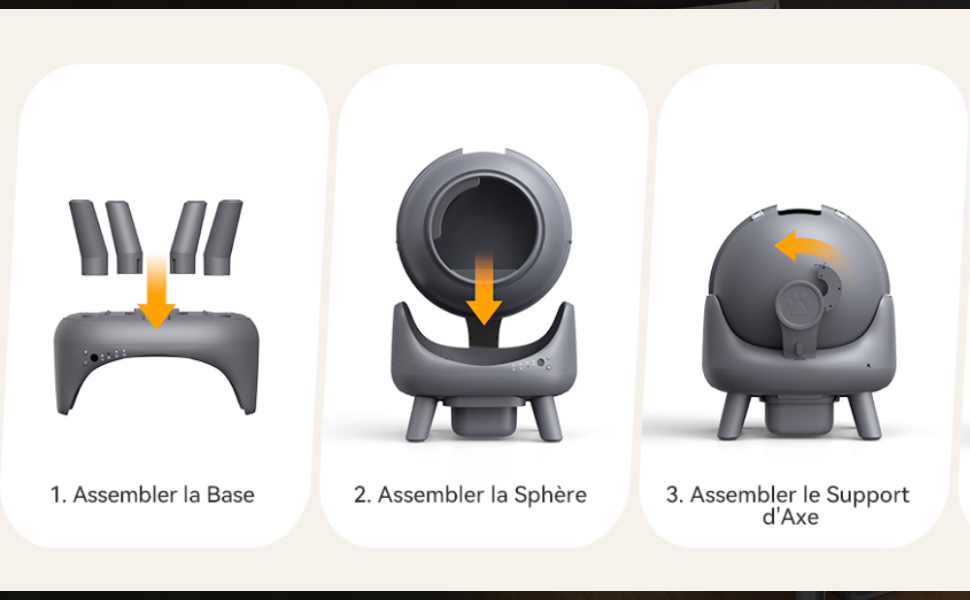 1. Assembler la Base

2. Assembler la Sphère

3. Assembler le Support d'Axe