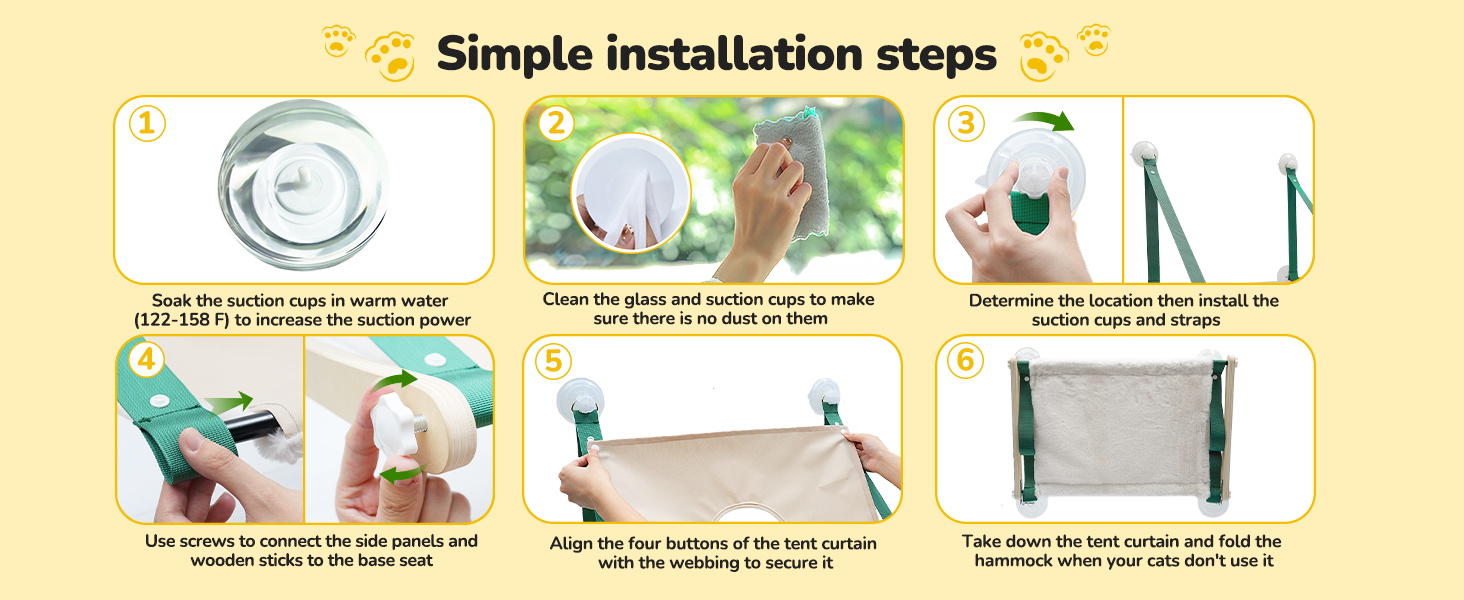 Simple installation steps

1
Soak the suction cups in warm water (122-158 F) to increase the suction power

2
Clean the glass and suction cups to make sure there is no dust on them

3
Determine the location then install the suction cups and straps

4
Use screws to connect the side panels and wooden sticks to the base seat

5
Align the four buttons of the tent curtain with the webbing to secure it

6
Take down the tent curtain and fold the hammock when your cats don't use it