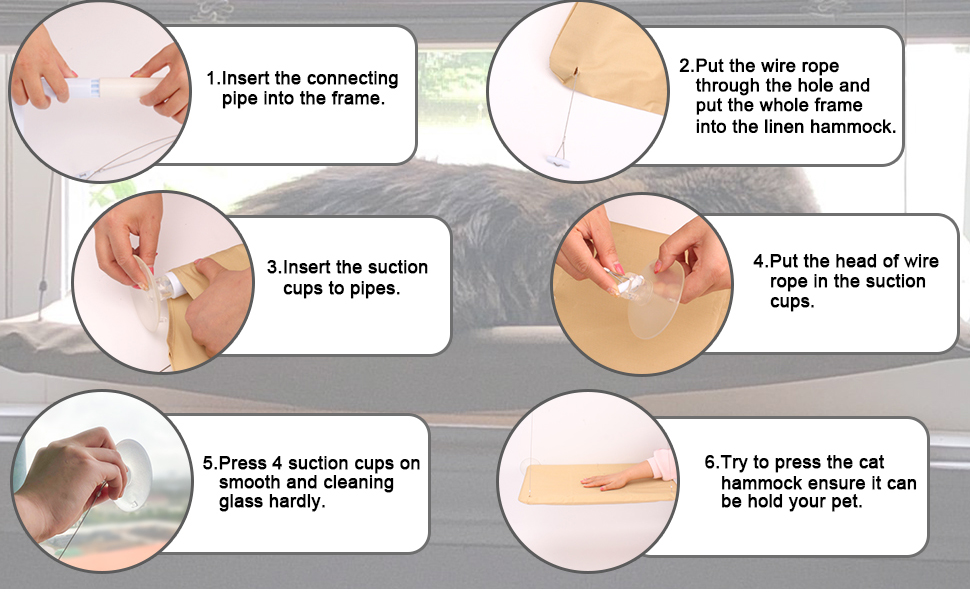 1.Insert the connecting pipe into the frame.

2.Put the wire rope through the hole and put the whole frame into the linen hammock.

3.Insert the suction cups to pipes.

4.Put the head of wire rope in the suction cups.

5.Press 4 suction cups on smooth and cleaning glass hardly.

6.Try to press the cat hammock ensure it can be hold your pet.