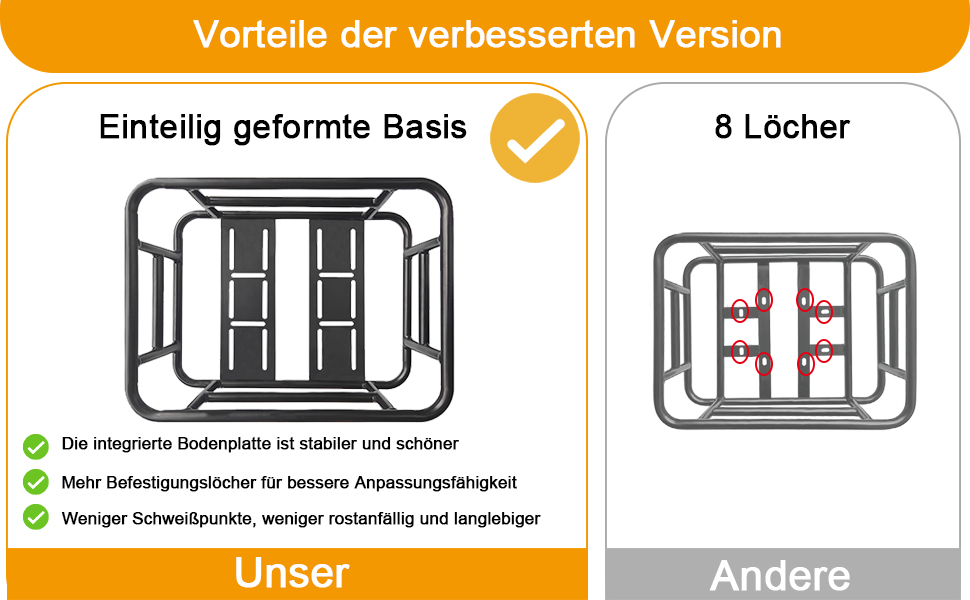 Vorteile der verbesserten Version

Einteilig geformte Basis

Die integrierte Bodenplatte ist stabiler und schöner

Mehr Befestigungslöcher für bessere Anpassungsfähigkeit

Weniger Schweißpunkte, weniger rostanfällig und langlebiger

Unser

8 Löcher

Andere