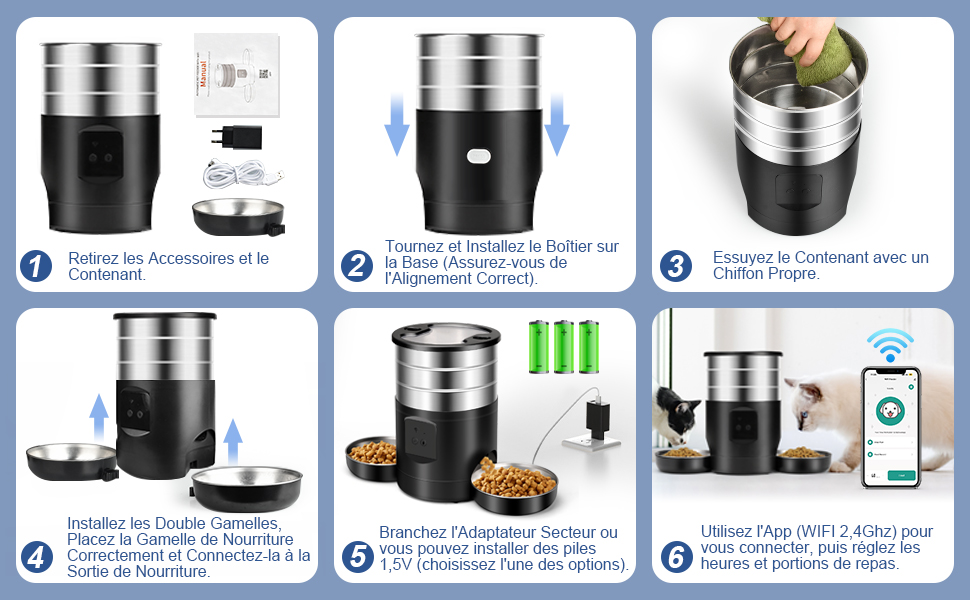 Manual

1 Retirez les Accessoires et le Contenant.

2 Tournez et Installez le Boîtier sur la Base (Assurez-vous de l'Alignement Correct).

3 Essuyez le Contenant avec un Chiffon Propre.

4 Installez les Double Gamelles, Placez la Gamelle de Nourriture Correctement et Connectez-la à la Sortie de Nourriture.

5 Branchez l'Adaptateur Secteur ou vous pouvez installer des piles 1,5V (choisissez l'une des options).

6 Utilisez l'App (WIFI 2,4Ghz) pour vous connecter, puis réglez les heures et portions de repas.