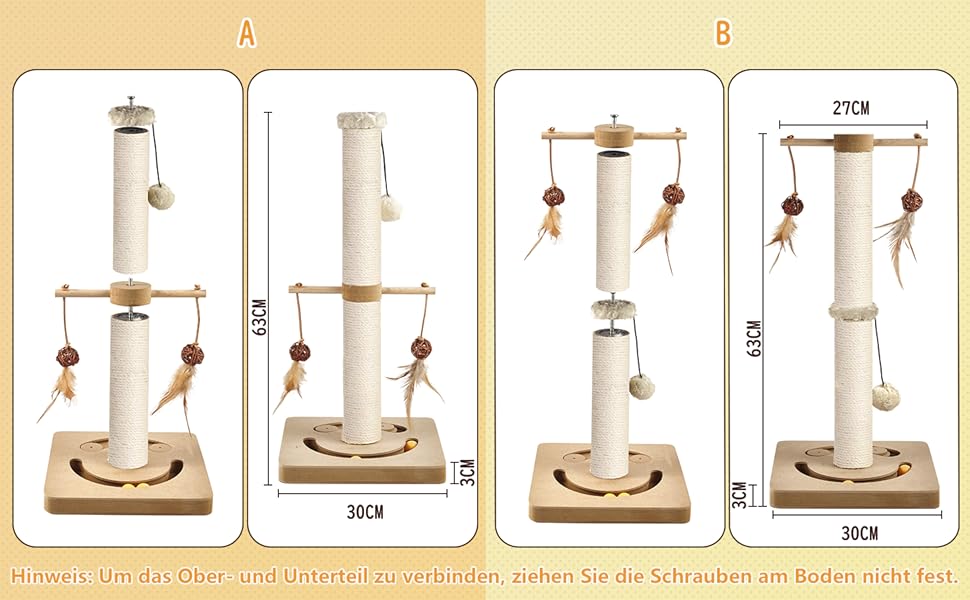 A

63CM

3CM

30CM

B

27CM

63CM

3CM

30CM

Hinweis: Um das Ober- und Unterteil zu verbinden, ziehen Sie die Schrauben am Boden nicht fest.