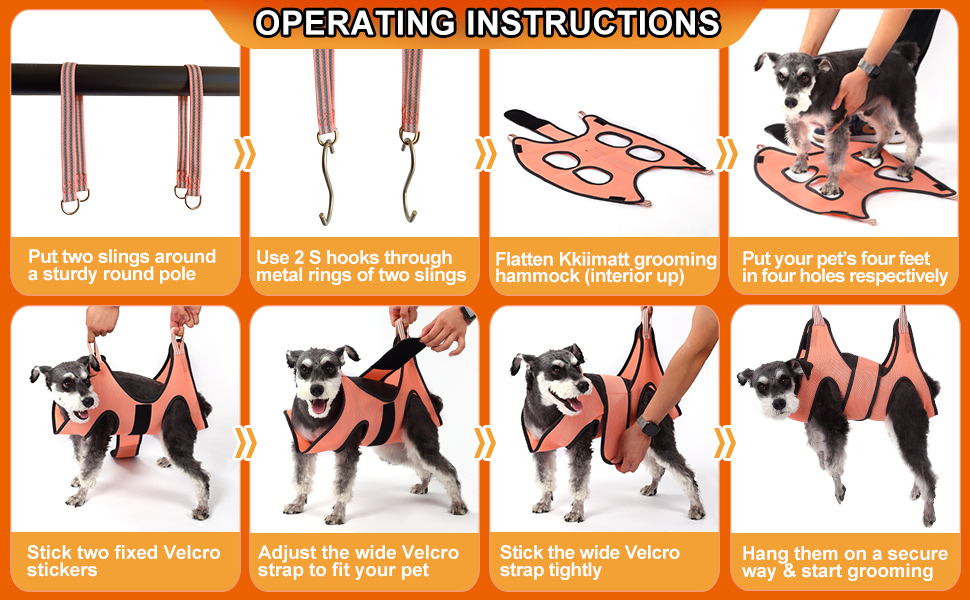 OPERATING INSTRUCTIONS

Put two slings around a sturdy round pole

Use 2 S hooks through metal rings of two slings

Flatten Kkiimatt grooming hammock (interior up)

Put your pet's four feet in four holes respectively

Stick two fixed Velcro stickers

Adjust the wide Velcro strap to fit your pet

Stick the wide Velcro strap tightly

Hang them on a secure way & start grooming