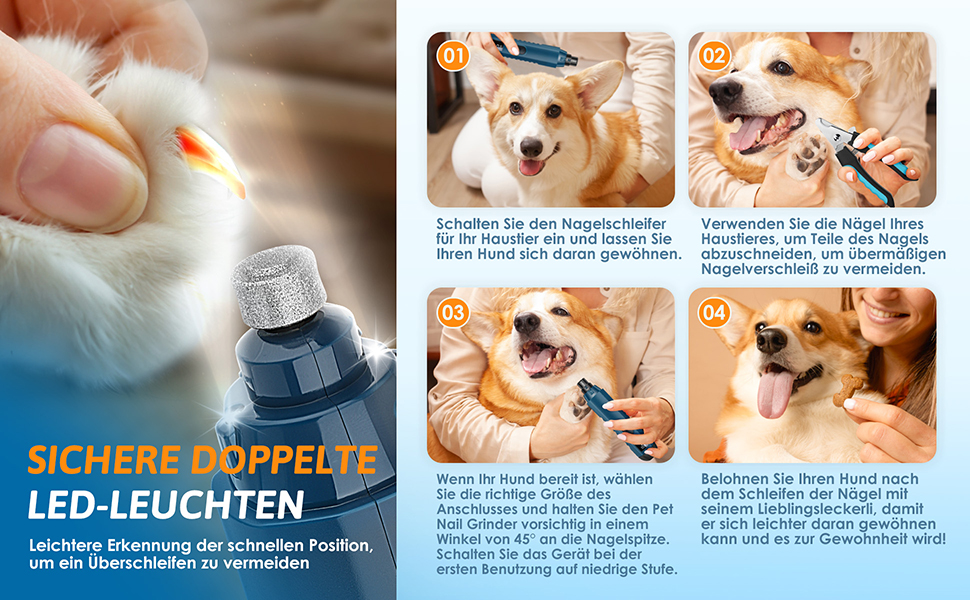 SICHERE DOPPELTE LED-LEUCHTEN

Leichtere Erkennung der schnellen Position, um ein Überschleifen zu vermeiden

01

Schalten Sie den Nagelschleifer für Ihr Haustier ein und lassen Sie Ihren Hund sich daran gewöhnen.

02

Verwenden Sie die Nägel Ihres Haustieres, um Teile des Nagels abzuschneiden, um übermäßigen Nagelverschleiß zu vermeiden.

03

Wenn Ihr Hund bereit ist, wählen Sie die richtige Größe des Anschlusses und halten Sie den Pet Nail Grinder vorsichtig in einem Winkel von 45° an die Nagelspitze. Schalten Sie das Gerät bei der ersten Benutzung auf niedrige Stufe.

04

Belohnen Sie Ihren Hund nach dem Schleifen der Nägel mit seinem Lieblingsleckerli, damit er sich leichter daran gewöhnen kann und es zur Gewohnheit wird!