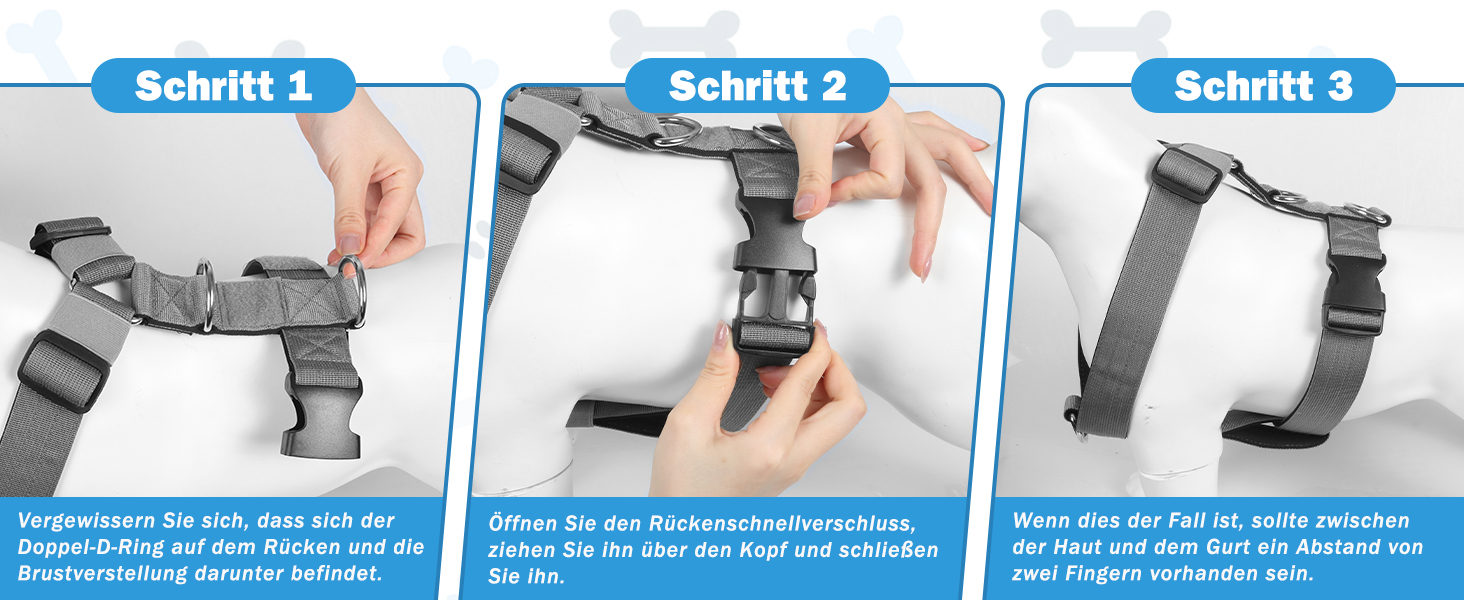 Schritt 1

Vergewissern Sie sich, dass sich der Doppel-D-Ring auf dem Rücken und die Brustverstellung darunter befindet.

Schritt 2

Öffnen Sie den Rückenschnellverschluss, ziehen Sie ihn über den Kopf und schließen Sie ihn.

Schritt 3

Wenn dies der Fall ist, sollte zwischen der Haut und dem Gurt ein Abstand von zwei Fingern vorhanden sein.