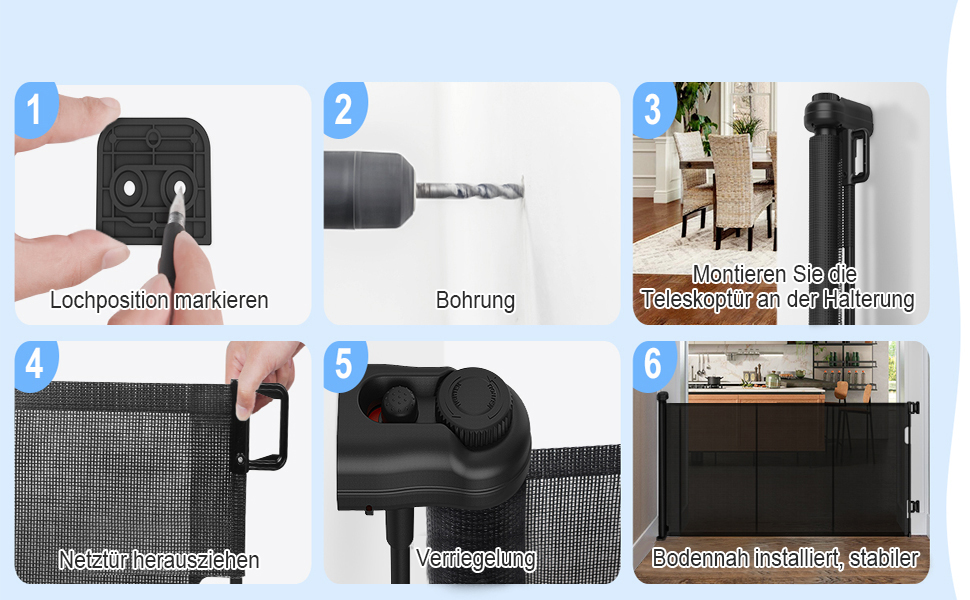 1
Lochposition markieren

2
Bohrung

3
Montieren Sie die Teleskoptür an der Halterung

4
Netztür herausziehen

5
Verriegelung

6
Bodennah installiert, stabiler