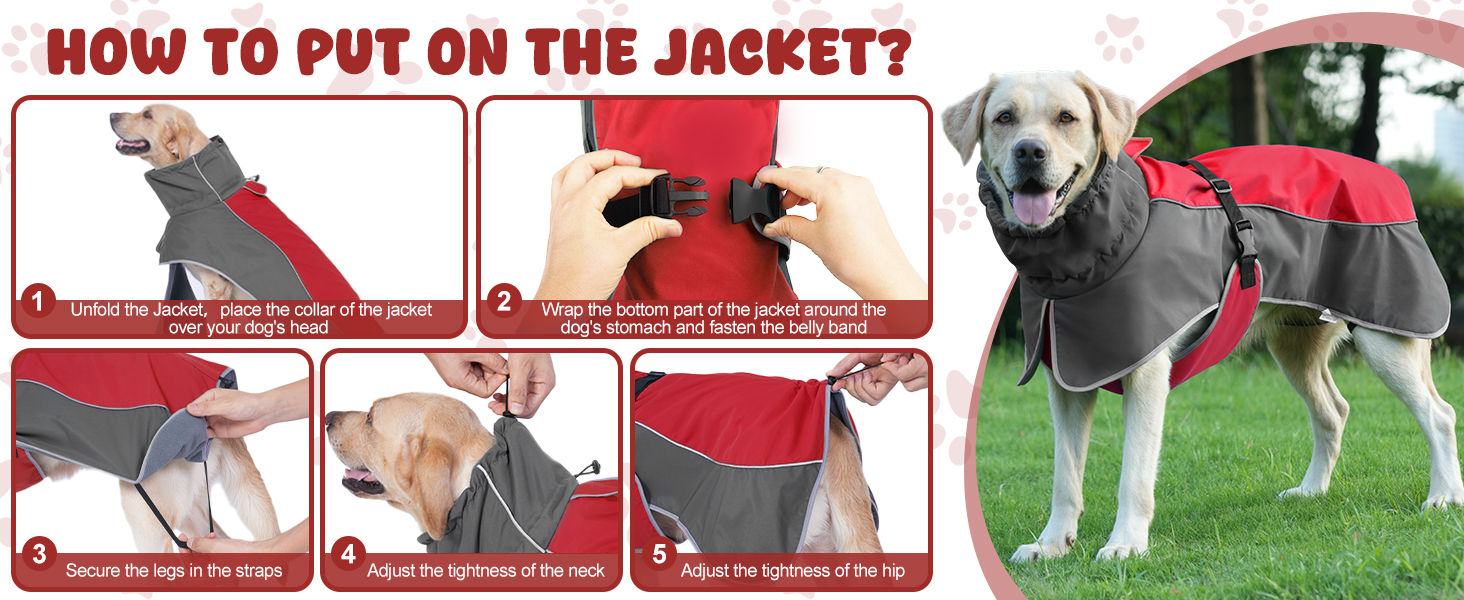 HOW TO PUT ON THE JACKET?

1 Unfold the Jacket, place the collar of the jacket over your dog's head

2 Wrap the bottom part of the jacket around the dog's stomach and fasten the belly band

3 Secure the legs in the straps

4 Adjust the tightness of the neck

5 Adjust the tightness of the hip