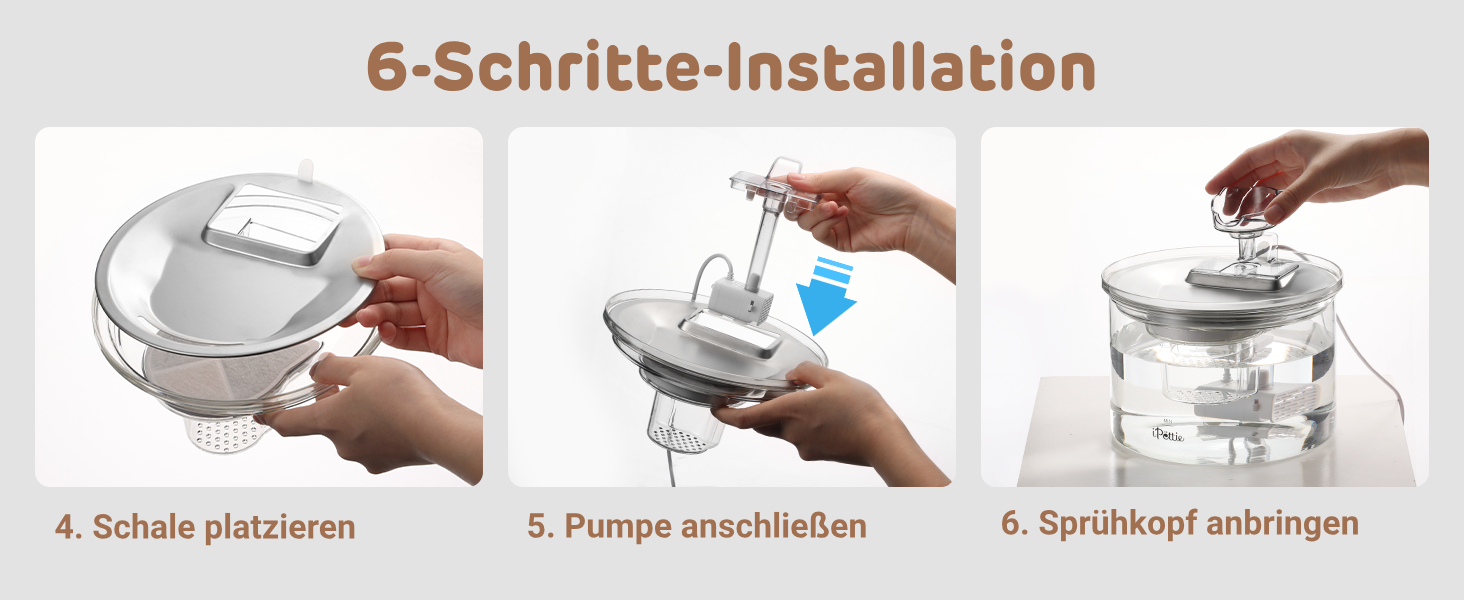 6-Schritte-Installation

4. Schale platzieren

5. Pumpe anschließen

6. Sprühkopf anbringen