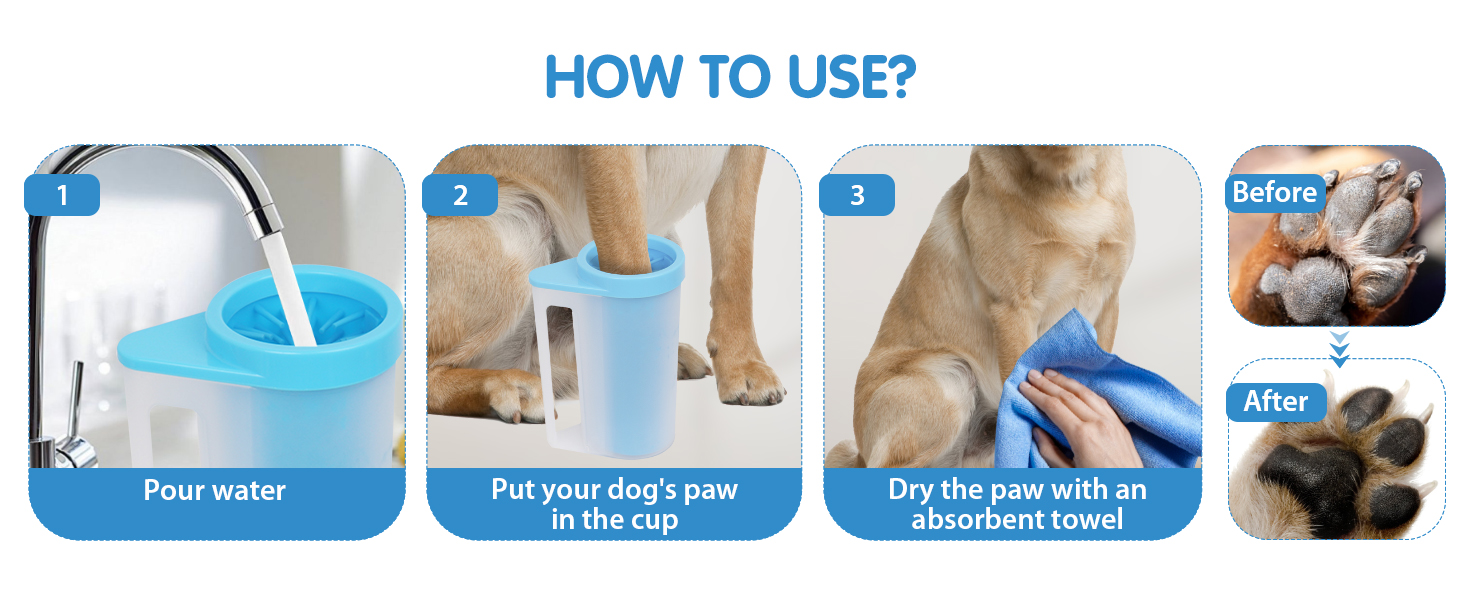 HOW TO USE?

1

Pour water

2

Put your dog's paw in the cup

3

Dry the paw with an absorbent towel

Before

After