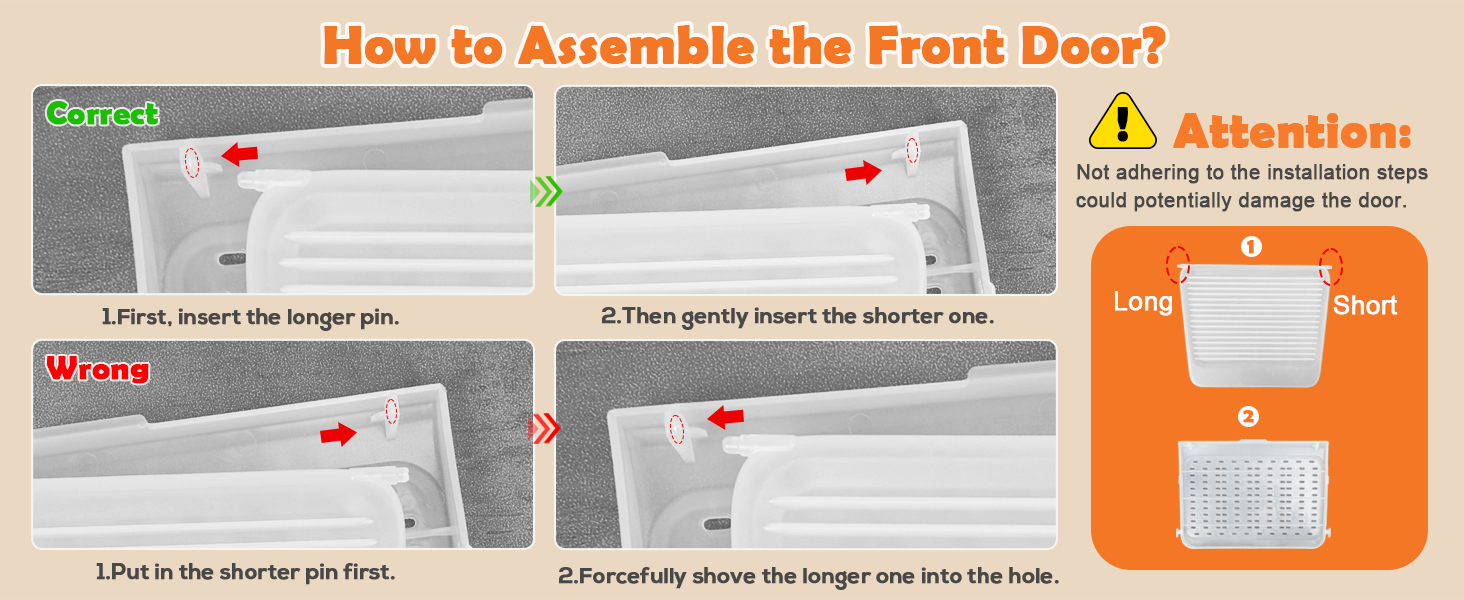 How to Assemble the Front Door?

Correct

1.First, insert the longer pin.

2.Then gently insert the shorter one.

Wrong

1.Put in the shorter pin first.

2.Forcefully shove the longer one into the hole.

Attention:

Not adhering to the installation steps could potentially damage the door.

1

Long

Short

2