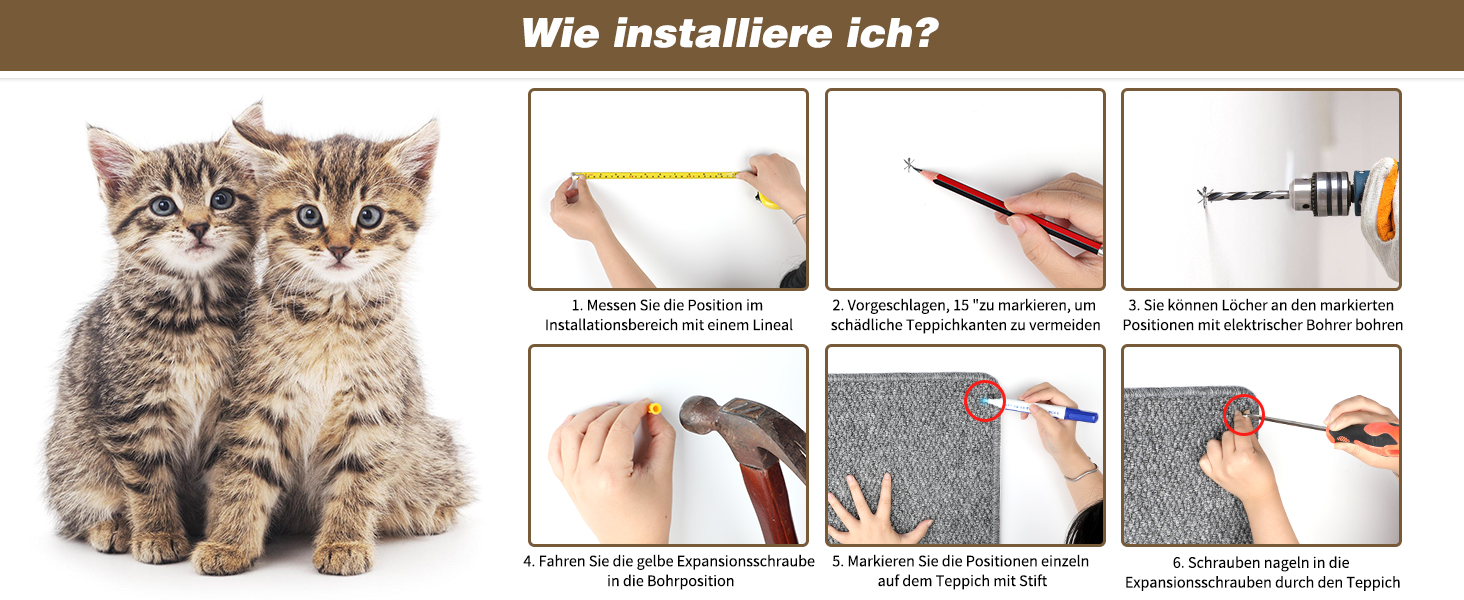 Wie installiere ich?

1. Messen Sie die Position im Installationsbereich mit einem Lineal

2. Vorgeschlagen, 15 "zu markieren, um schädliche Teppichkanten zu vermeiden

3. Sie können Löcher an den markierten Positionen mit elektrischer Bohrer bohren

4. Fahren Sie die gelbe Expansionsschraube in die Bohrposition

5. Markieren Sie die Positionen einzeln auf dem Teppich mit Stift

6. Schrauben nageln in die Expansionsschrauben durch den Teppich