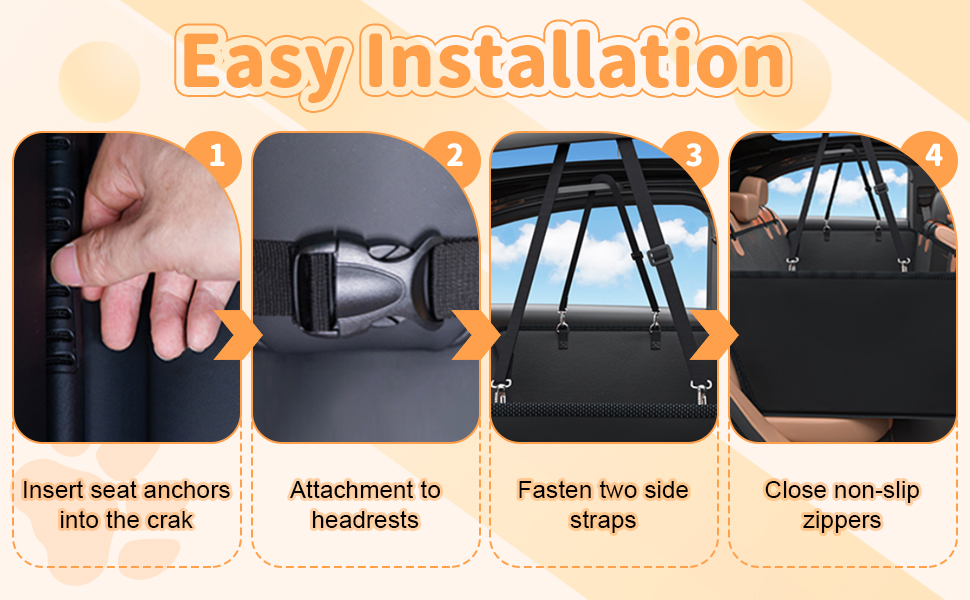 Easy Installation

1

Insert seat anchors into the crak

2

Attachment to headrests

3

Fasten two side straps

4

Close non-slip zippers