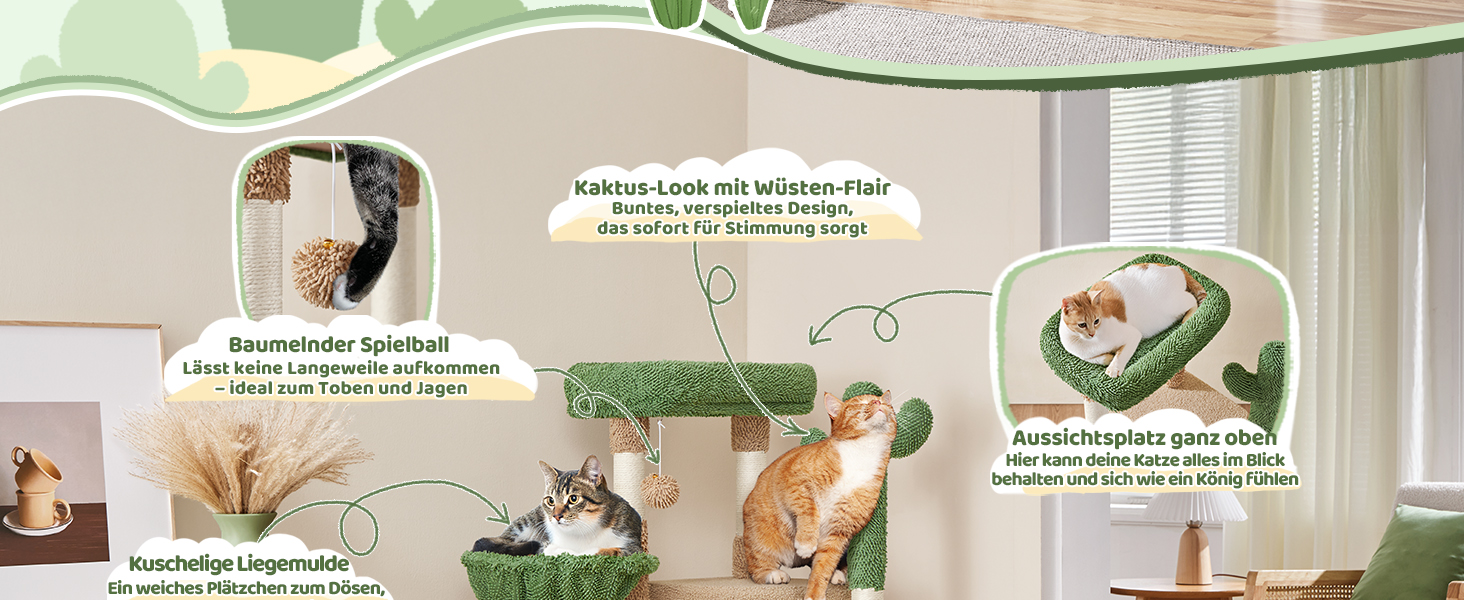 Kaktus-Look mit Wüsten-Flair
Buntes, verspieltes Design, das sofort für Stimmung sorgt

Baumelnder Spielball
Lässt keine Langeweile aufkommen – ideal zum Toben und Jagen

Aussichtsplatz ganz oben
Hier kann deine Katze alles im Blick behalten und sich wie ein König fühlen

Kuschelige Liegemulde
Ein weiches Plätzchen zum Dösen,