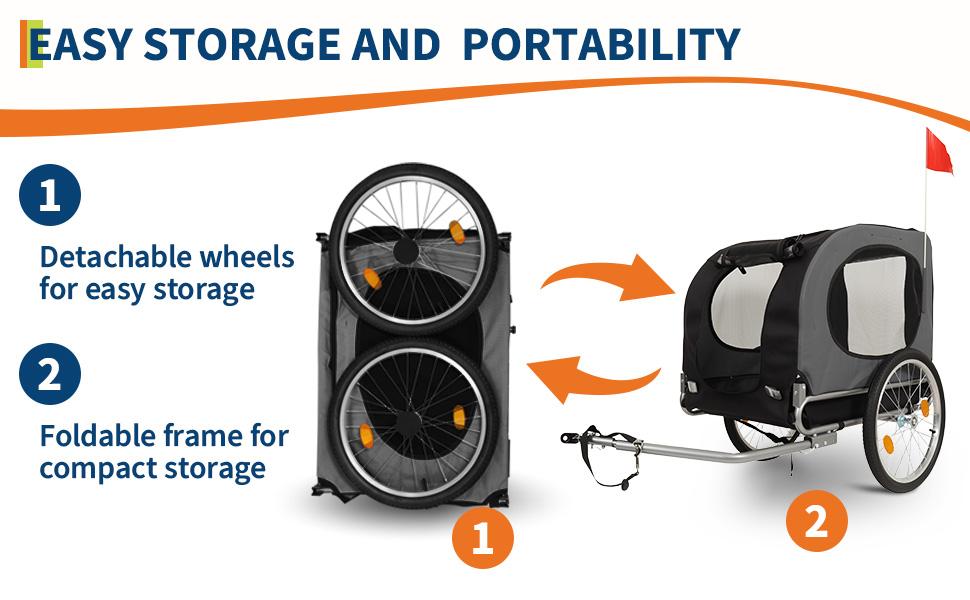 EASY STORAGE AND PORTABILITY

1

Detachable wheels for easy storage

2

Foldable frame for compact storage

1

2