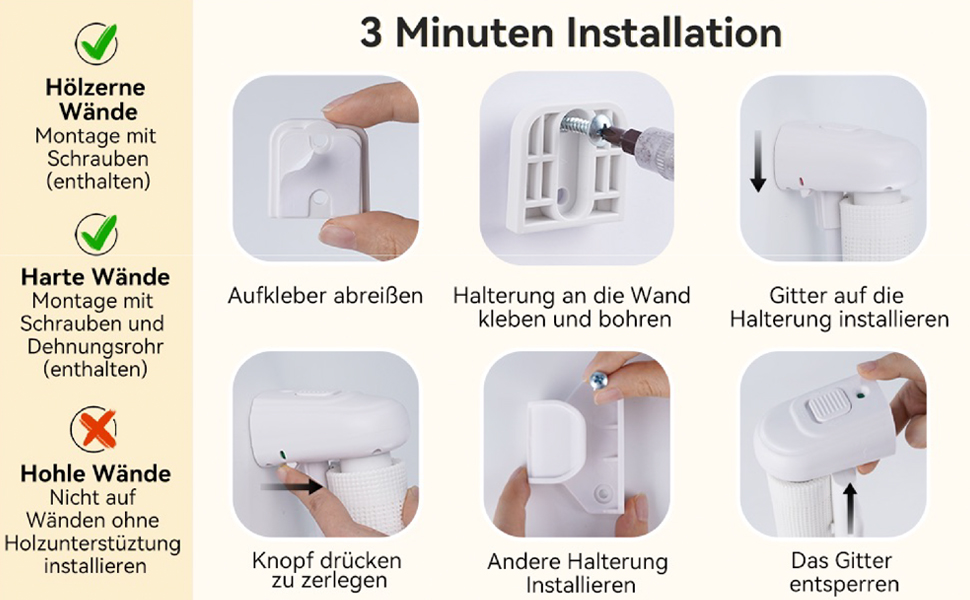 Hölzerne Wände
Montage mit Schrauben (enthalten)

Harte Wände
Montage mit Schrauben und Dehnungsrohr (enthalten)

Hohle Wände
Nicht auf Wänden ohne Holzunterstützung installieren

3 Minuten Installation

Aufkleber abreißen

Halterung an die Wand kleben und bohren

Gitter auf die Halterung installieren

Knopf drücken zu zerlegen

Andere Halterung Installieren

Das Gitter entsperren