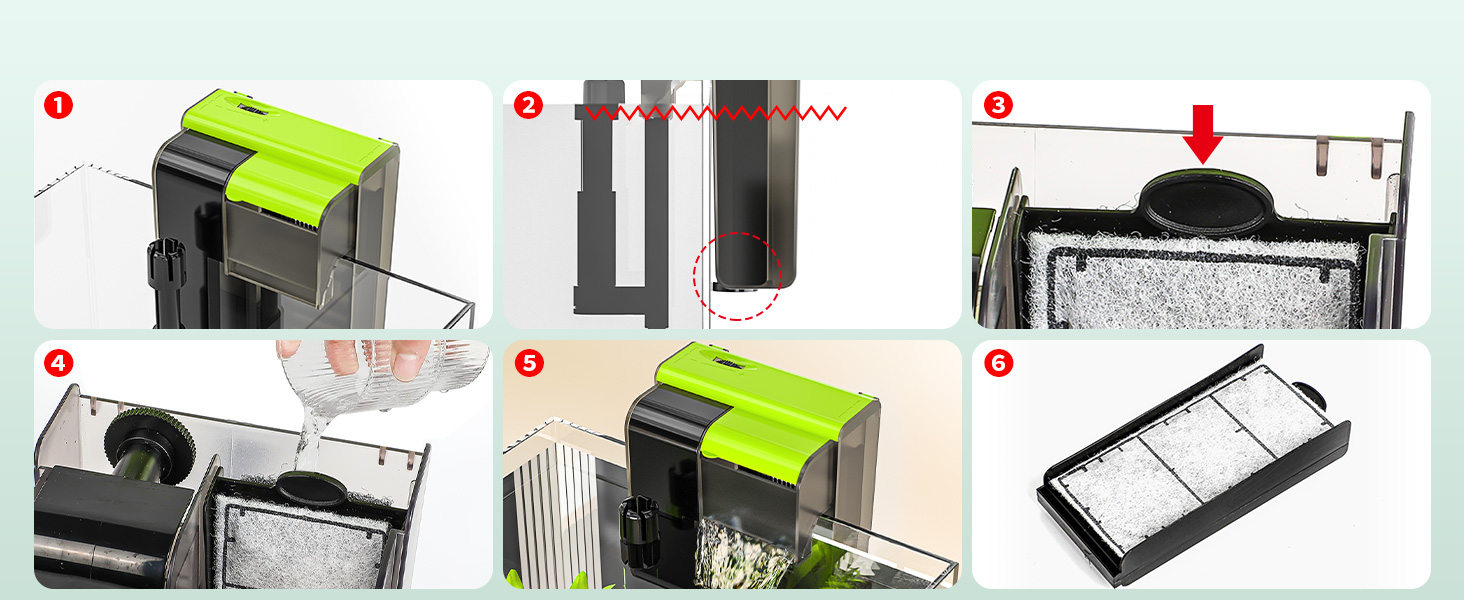 1
2
3
4
5
6