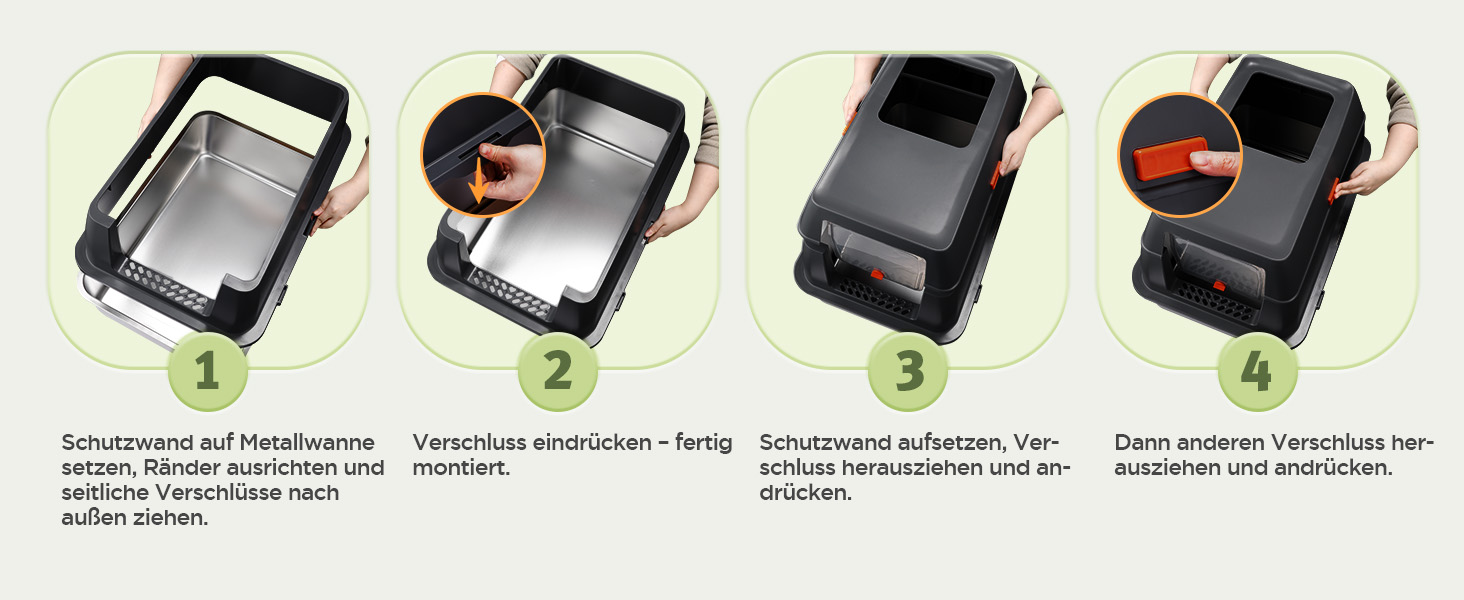 1

Schutzwand auf Metallwanne setzen, Ränder ausrichten und seitliche Verschlüsse nach außen ziehen.

2

Verschluss eindrücken – fertig montiert.

3

Schutzwand aufsetzen, Verschluss herausziehen und andrücken.

4

Dann anderen Verschluss herausziehen und andrücken.