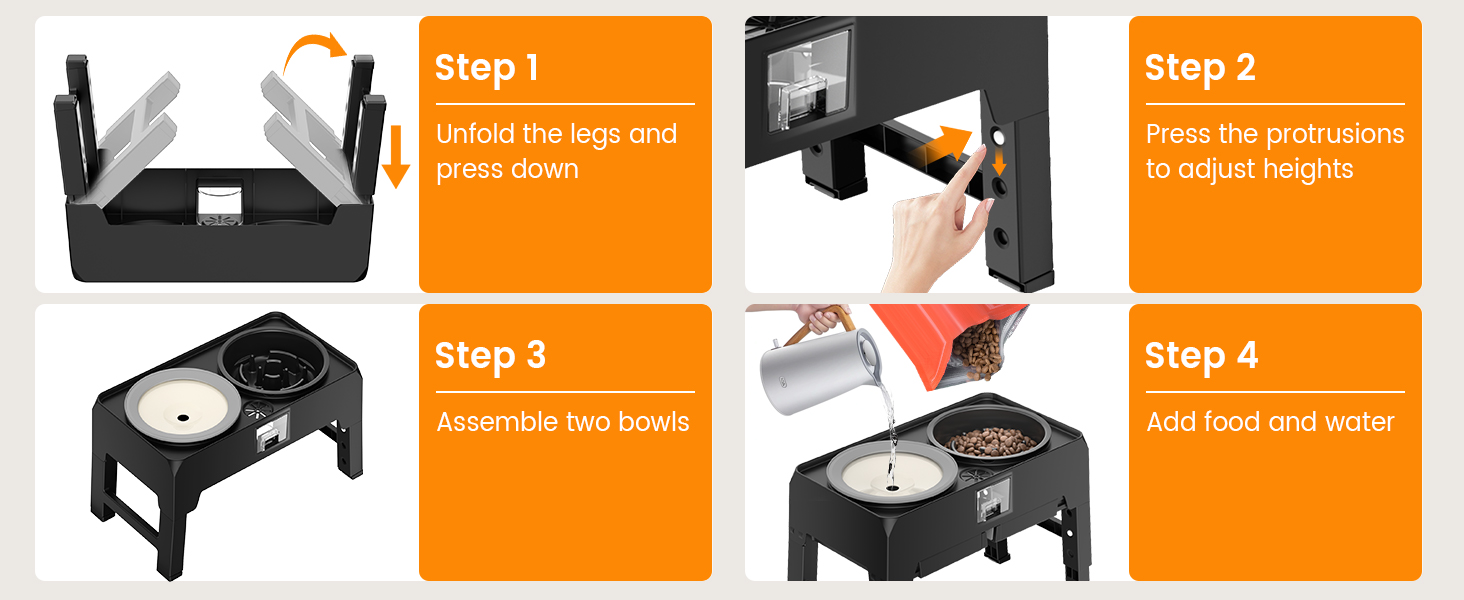 Step 1

Unfold the legs and press down

Step 2

Press the protrusions to adjust heights

Step 3

Assemble two bowls

Step 4

Add food and water